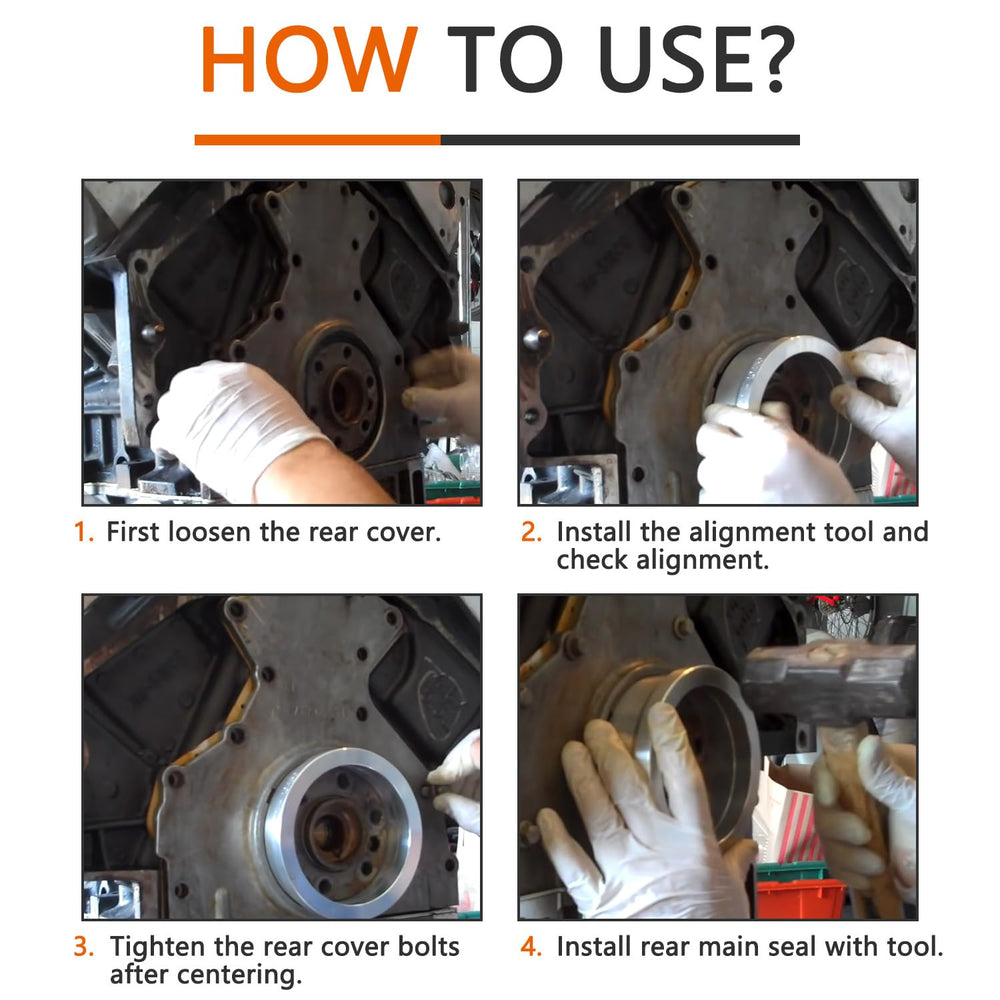 HOW TO USE?

1. First loosen the rear cover.

2. Install the alignment tool and check alignment.

3. Tighten the rear cover bolts after centering.

4. Install rear main seal with tool.