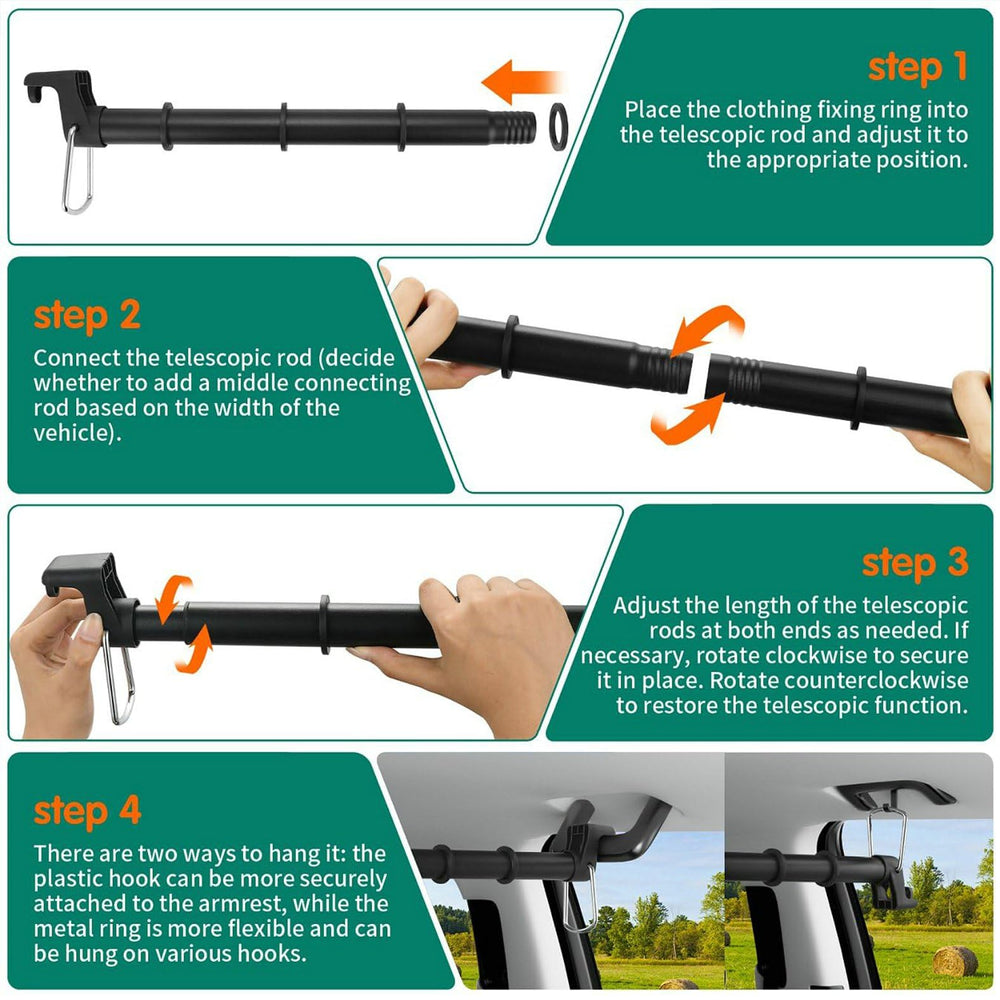 step 1

Place the clothing fixing ring into the telescopic rod and adjust it to the appropriate position.

step 2

Connect the telescopic rod (decide whether to add a middle connecting rod based on the width of the vehicle).

step 3

Adjust the length of the telescopic rods at both ends as needed. If necessary, rotate clockwise to secure it in place. Rotate counterclockwise to restore the telescopic function.

step 4

There are two ways to hang it: the plastic hook can be more securely attached to the armrest, while the metal ring is more flexible and can be hung on various hooks.