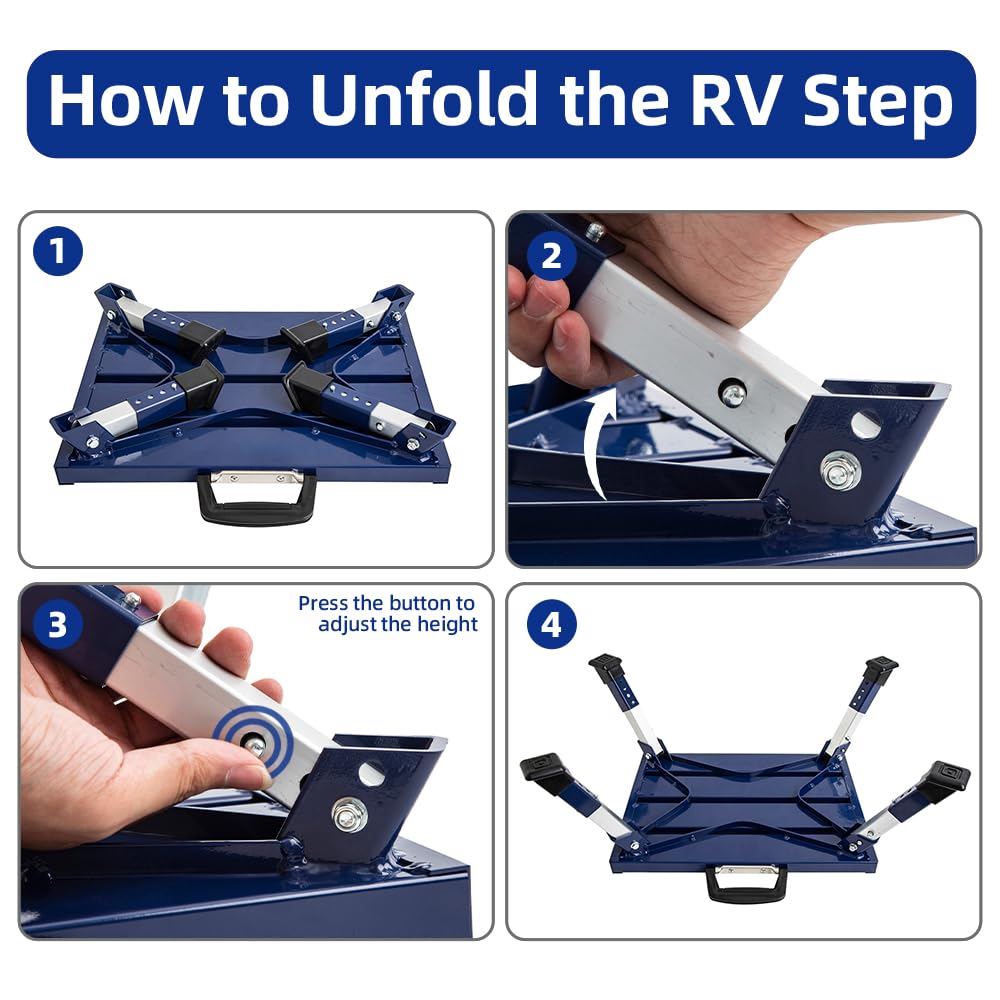 How to Unfold the RV Step

1

2

3

Press the button to adjust the height

4