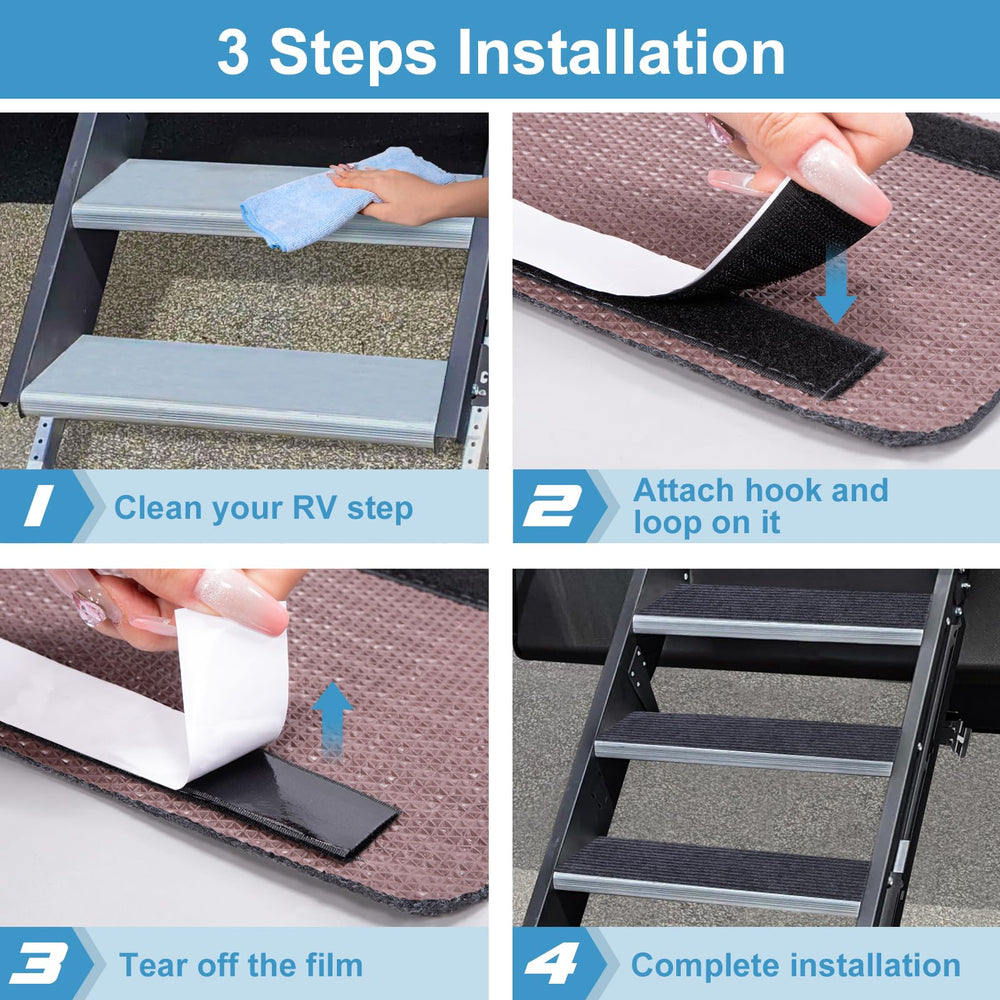 3 Steps Installation

1 Clean your RV step

2 Attach hook and loop on it

3 Tear off the film

4 Complete installation