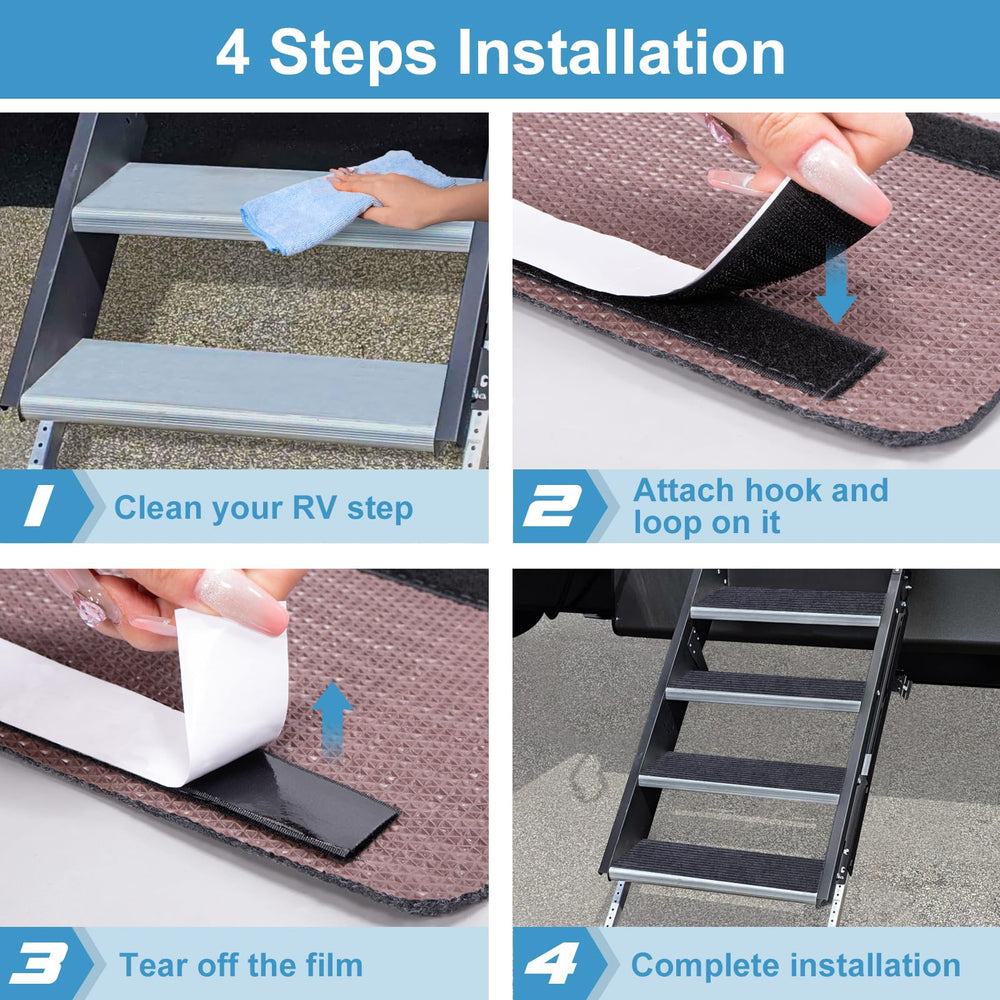 4 Steps Installation

1 Clean your RV step

2 Attach hook and loop on it

3 Tear off the film

4 Complete installation