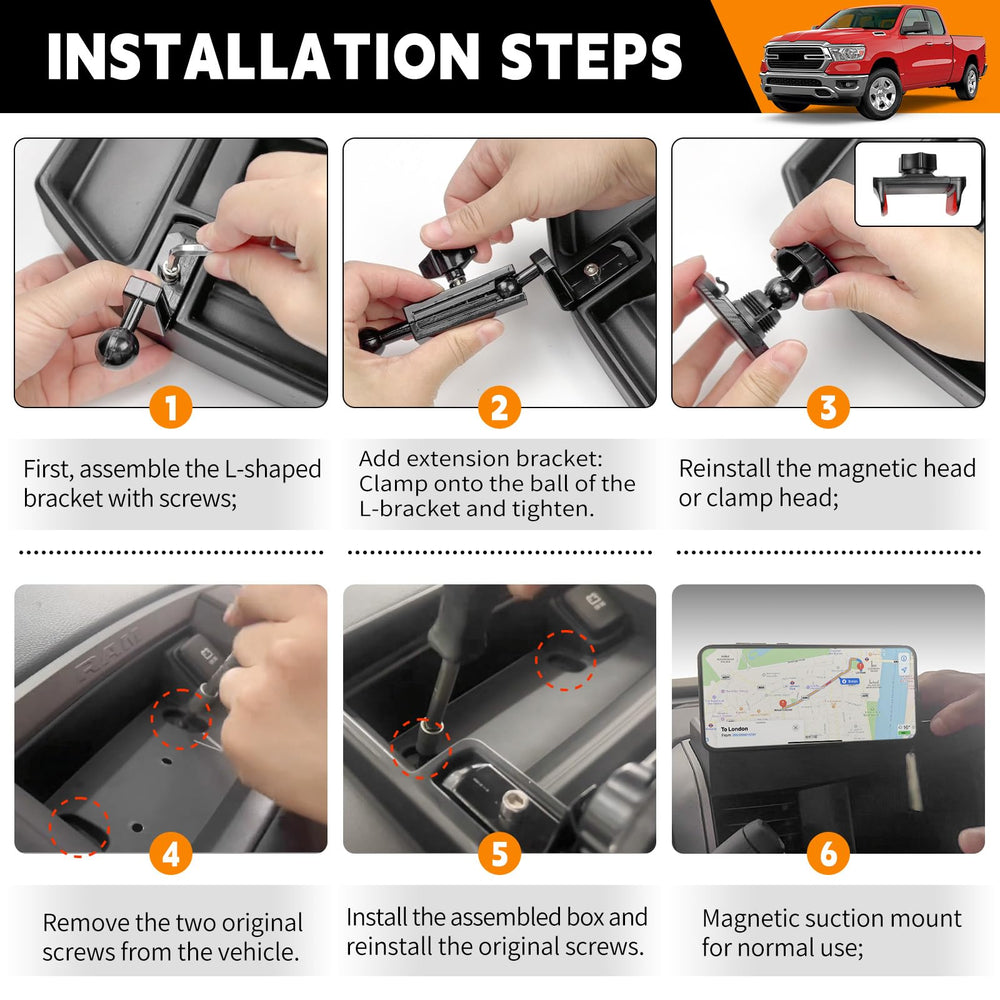 INSTALLATION STEPS

1

First, assemble the L-shaped bracket with screws;

2

Add extension bracket: Clamp onto the ball of the L-bracket and tighten.

3

Reinstall the magnetic head or clamp head;

RAM

4

Remove the two original screws from the vehicle.

5

Install the assembled box and reinstall the original screws.

To London

6

Magnetic suction mount for normal use;