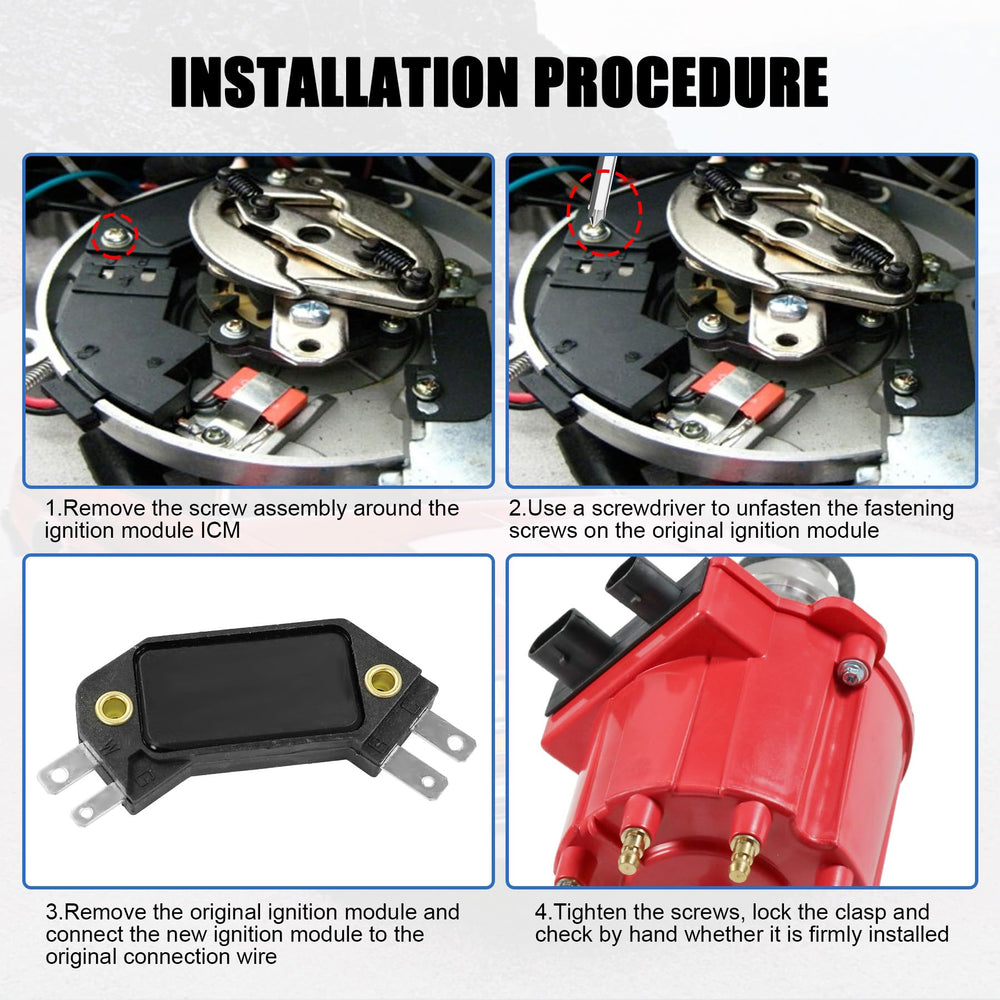 INSTALLATION PROCEDURE

1.Remove the screw assembly around the ignition module ICM

2.Use a screwdriver to unfasten the fastening screws on the original ignition module

3.Remove the original ignition module and connect the new ignition module to the original connection wire

4.Tighten the screws, lock the clasp and check by hand whether it is firmly installed