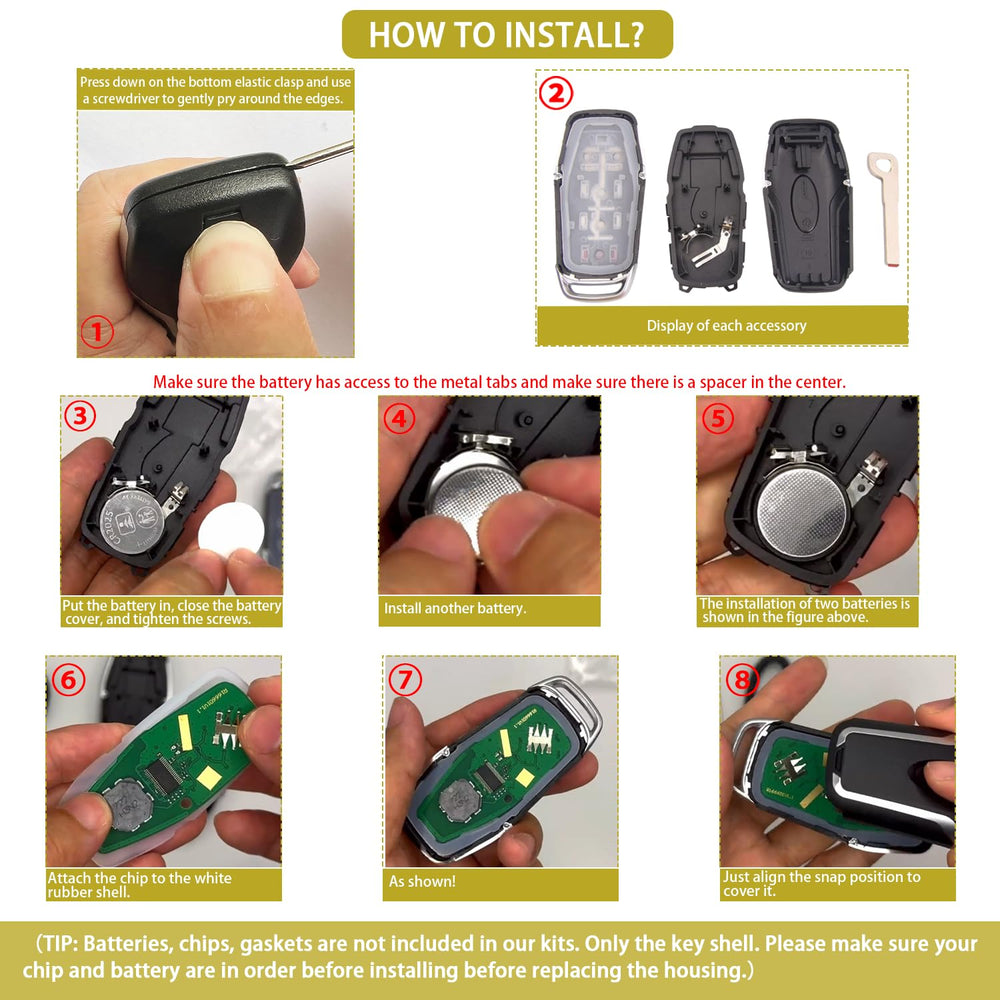 HOW TO INSTALL?

Press down on the bottom elastic clasp and use a screwdriver to gently pry around the edges.

1

2

Display of each accessory

Make sure the battery has access to the metal tabs and make sure there is a spacer in the center.

3

CR2025

Put the battery in, close the battery cover, and tighten the screws.

4

Install another battery.

5

The installation of two batteries is shown in the figure above.

6

Attach the chip to the white rubber shell.

7

As shown!

8

Just align the snap position to cover it.

(TIP: Batteries, chips, gaskets are not included in our kits. Only the key shell. Please make sure your chip and battery are in order before installing before replacing the housing.)