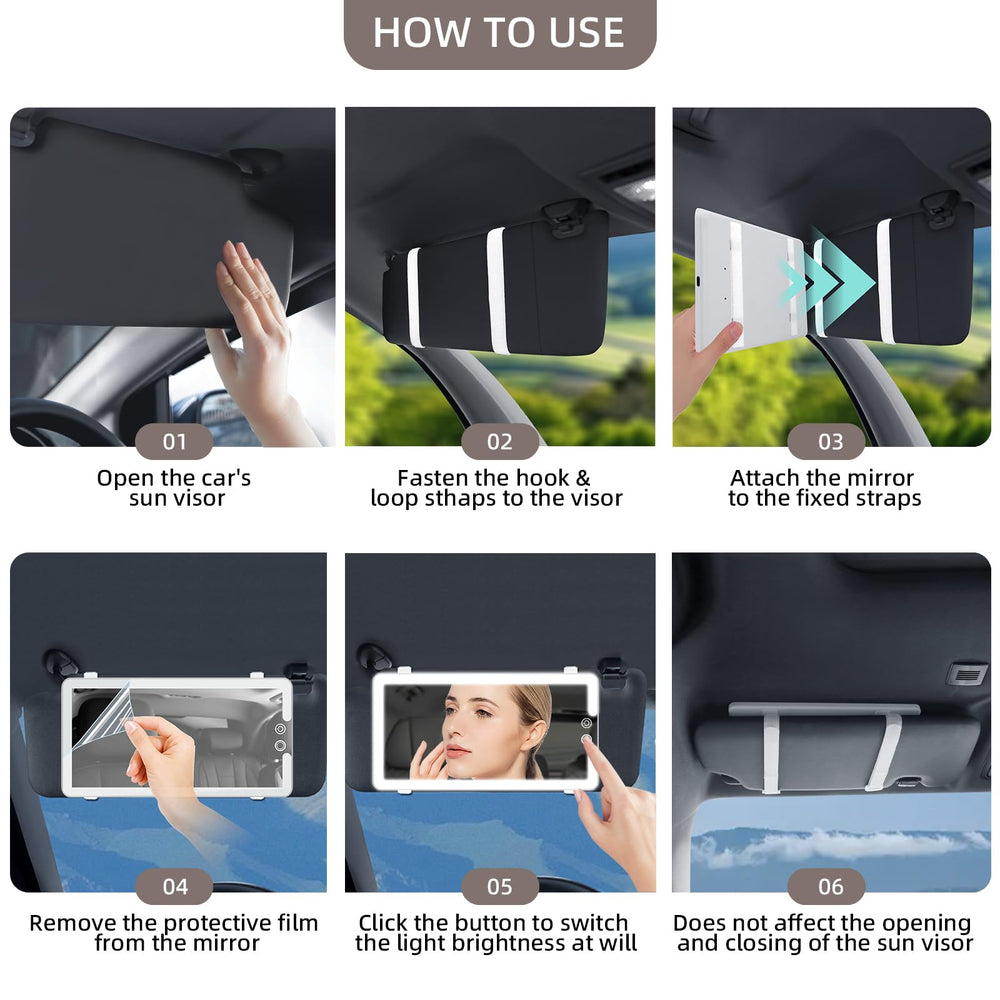 HOW TO USE

01
Open the car's sun visor

02
Fasten the hook & loop sthaps to the visor

03
Attach the mirror to the fixed straps

04
Remove the protective film from the mirror

05
Click the button to switch the light brightness at will

06
Does not affect the opening and closing of the sun visor