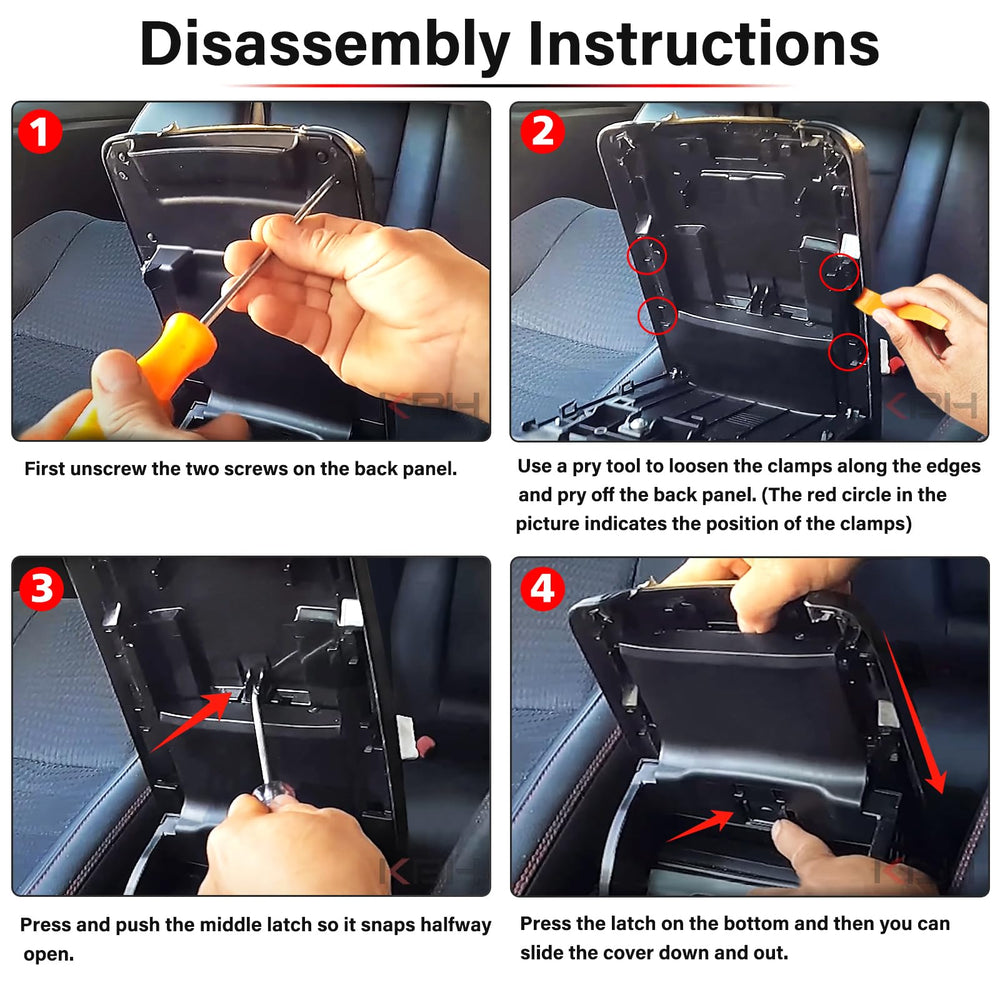 Disassembly Instructions

1

KPH

First unscrew the two screws on the back panel.

2

KPH

Use a pry tool to loosen the clamps along the edges and pry off the back panel. (The red circle in the picture indicates the position of the clamps)

3

KPH

Press and push the middle latch so it snaps halfway open.

4

KPH

Press the latch on the bottom and then you can slide the cover down and out.