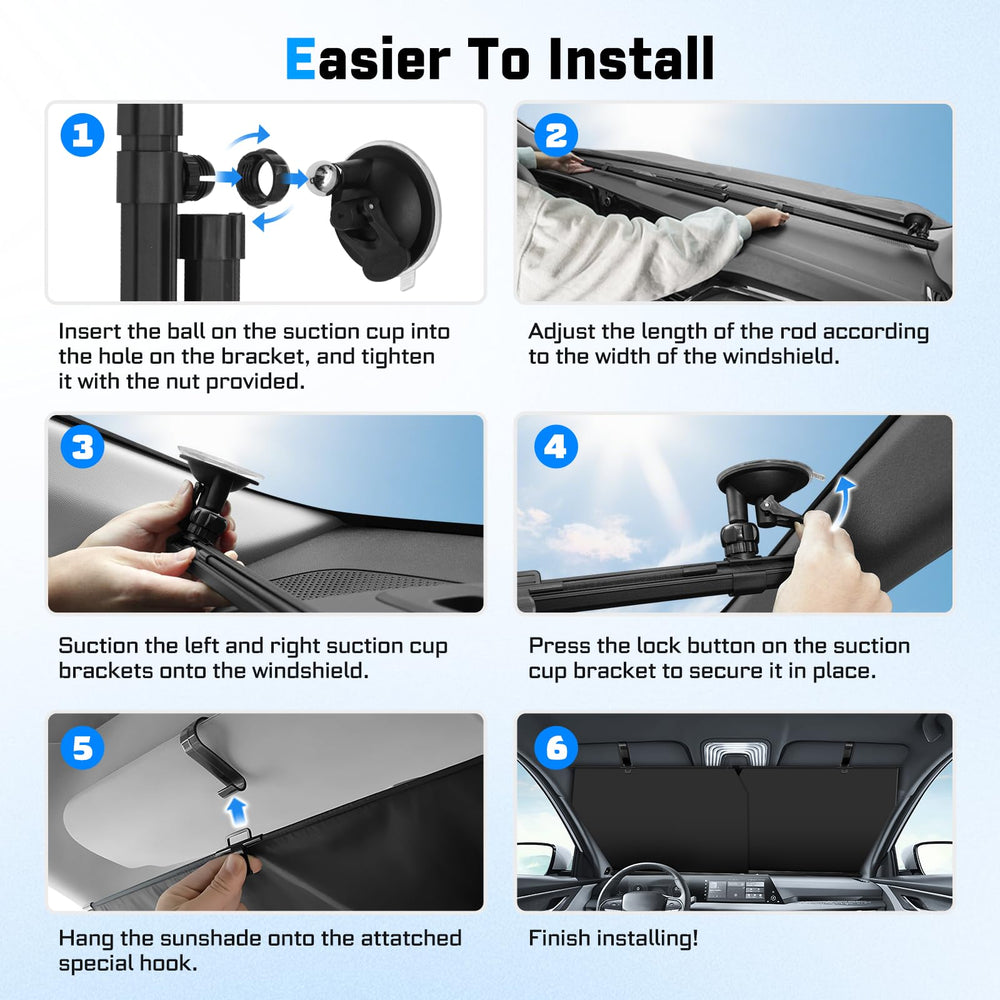 Easier To Install

1

Insert the ball on the suction cup into the hole on the bracket, and tighten it with the nut provided.

2

Adjust the length of the rod according to the width of the windshield.

3

Suction the left and right suction cup brackets onto the windshield.

4

Press the lock button on the suction cup bracket to secure it in place.

5

Hang the sunshade onto the attatched special hook.

6

Finish installing!