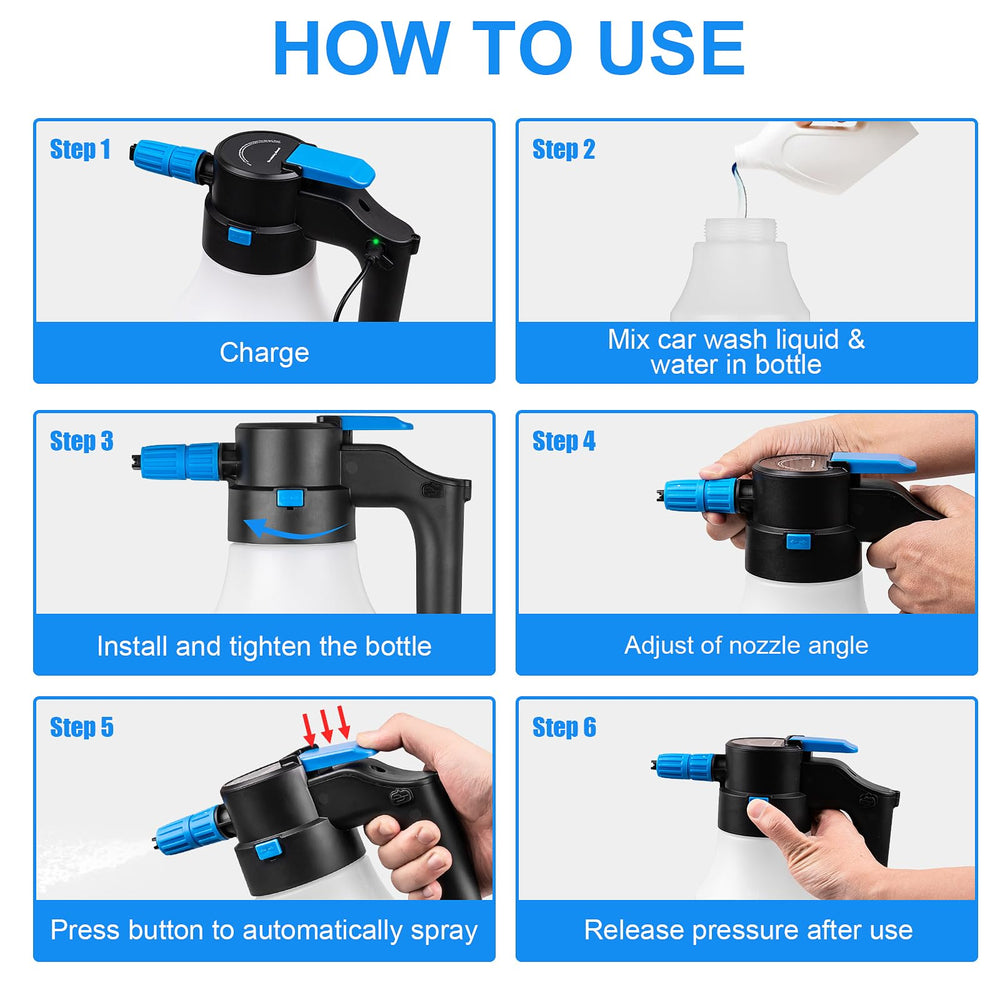 HOW TO USE

Step 1

Charge

Step 2

Mix car wash liquid & water in bottle

Step 3

Install and tighten the bottle

Step 4

Adjust of nozzle angle

Step 5

Press button to automatically spray

Step 6

Release pressure after use