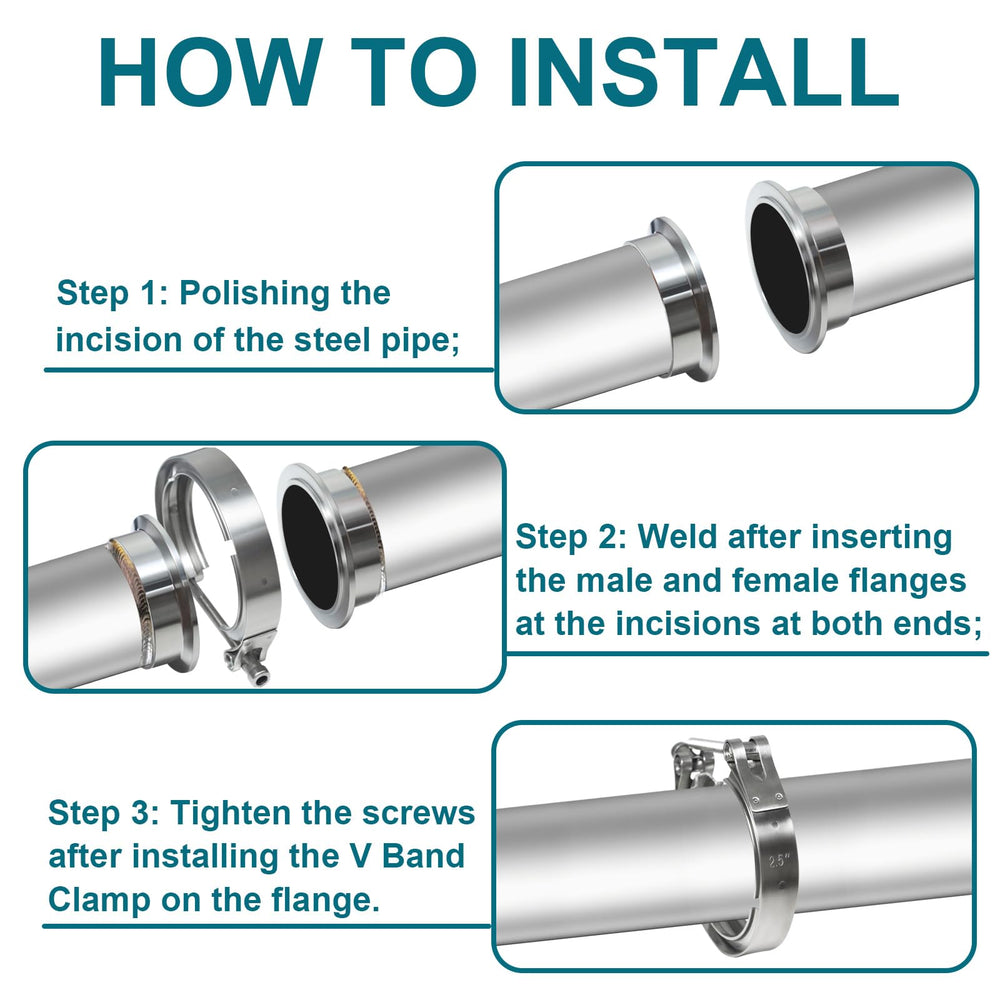 HOW TO INSTALL

Step 1: Polishing the incision of the steel pipe;

Step 2: Weld after inserting the male and female flanges at the incisions at both ends;

Step 3: Tighten the screws after installing the V Band Clamp on the flange.

2.5"