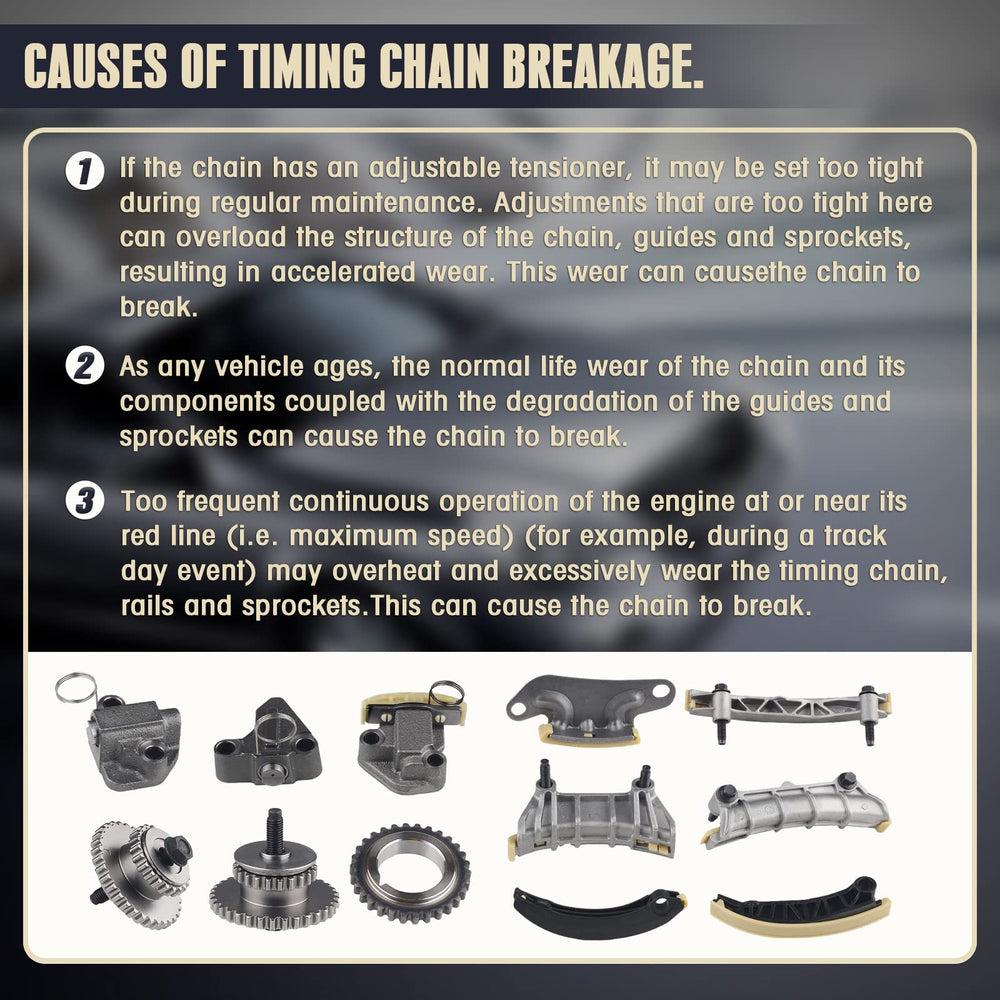 CAUSES OF TIMING CHAIN BREAKAGE.

1 If the chain has an adjustable tensioner, it may be set too tight during regular maintenance. Adjustments that are too tight here can overload the structure of the chain, guides and sprockets, resulting in accelerated wear. This wear can causethe chain to break.

2 As any vehicle ages, the normal life wear of the chain and its components coupled with the degradation of the guides and sprockets can cause the chain to break.

3 Too frequent continuous operation of the engine at or near its red line (i.e. maximum speed) (for example, during a track day event) may overheat and excessively wear the timing chain, rails and sprockets.This can cause the chain to break.