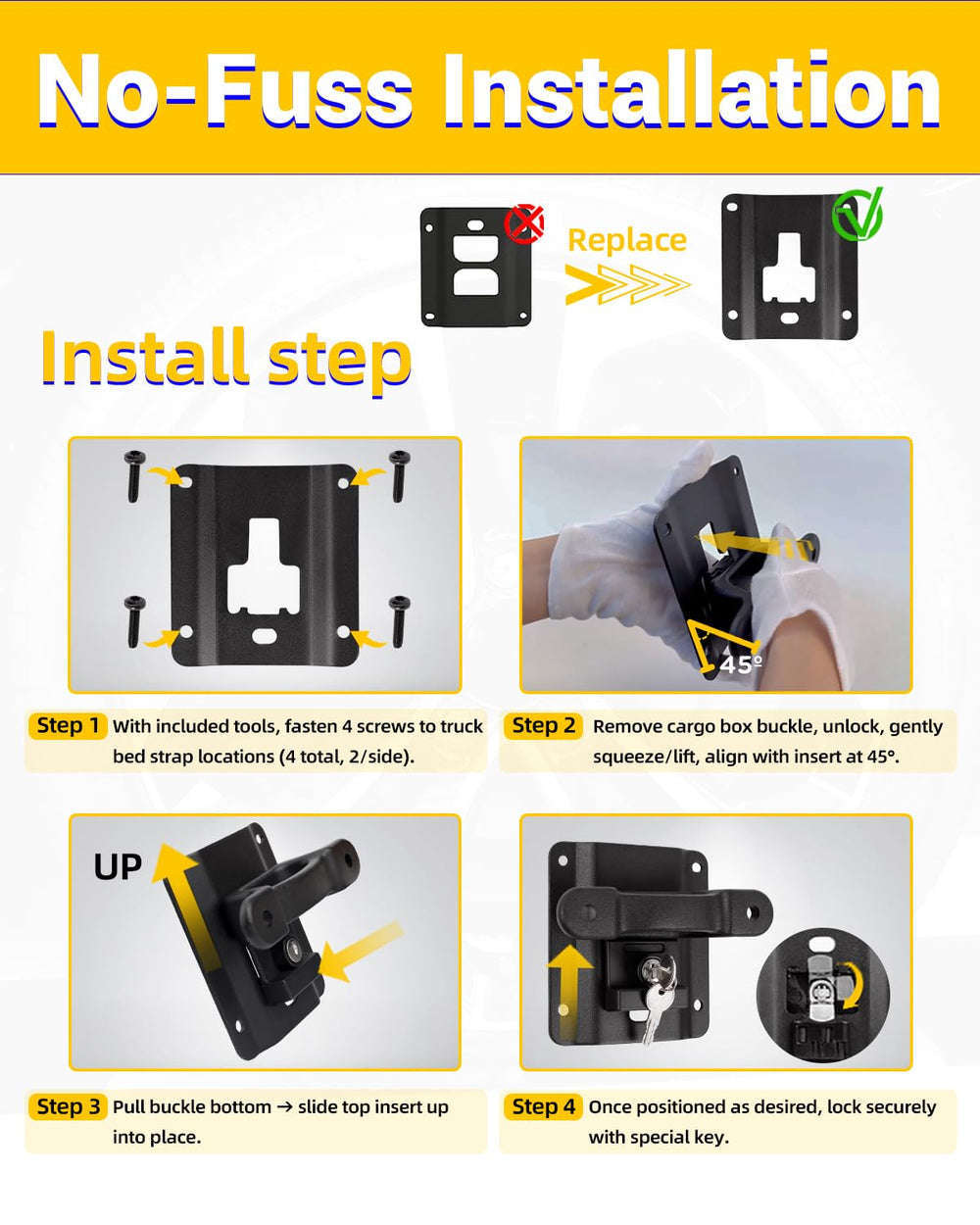 No-Fuss Installation

Replace

Install step

45°

Step 1 With included tools, fasten 4 screws to truck bed strap locations (4 total, 2/side).

Step 2 Remove cargo box buckle, unlock, gently squeeze/lift, align with insert at 45°.

UP

Step 3 Pull buckle bottom → slide top insert up into place.

Step 4 Once positioned as desired, lock securely with special key.