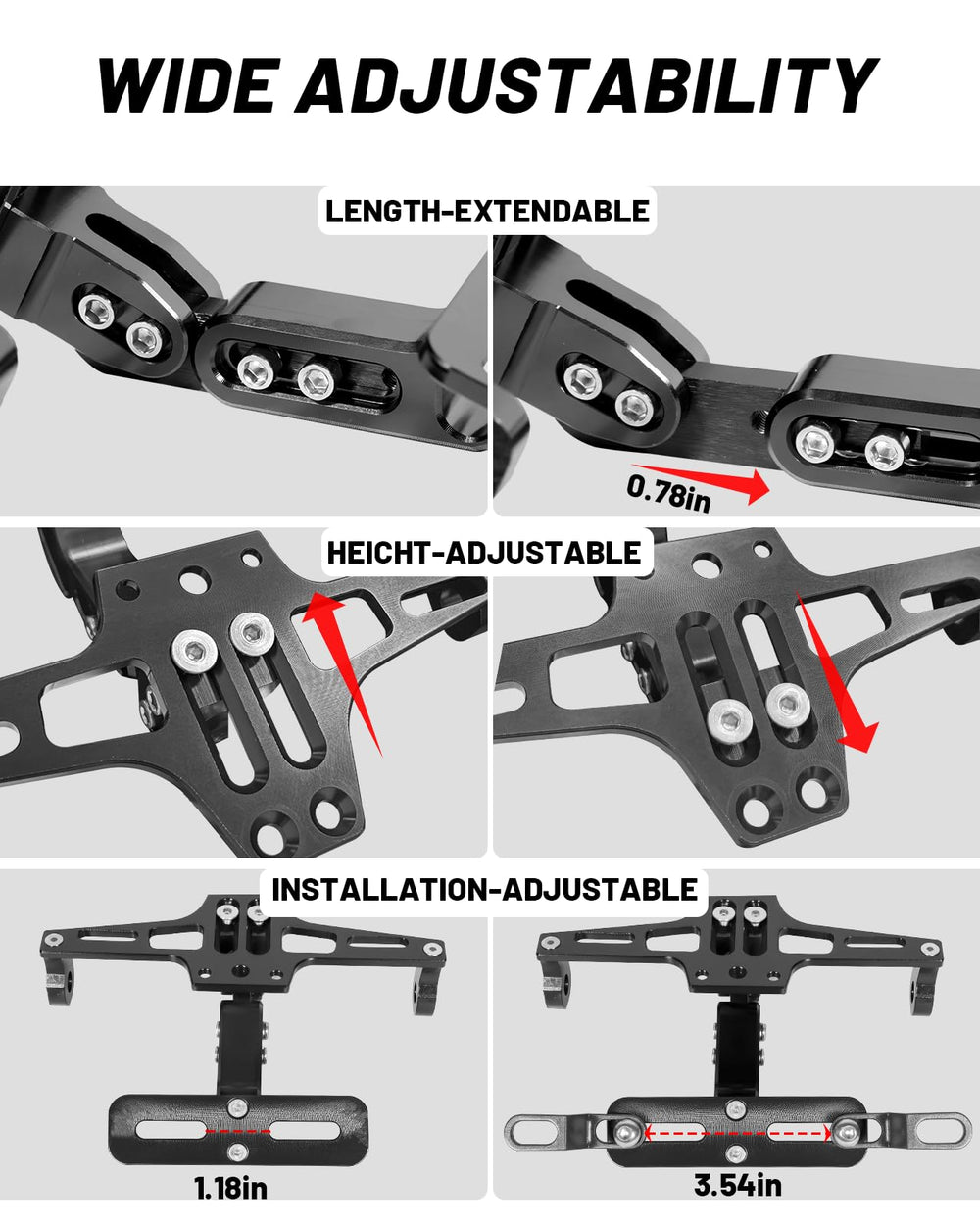 WIDE ADJUSTABILITY

LENGTH-EXTENDABLE

0.78in

HEICHT-ADJUSTABLE

INSTALLATION-ADJUSTABLE

1.18in

3.54in