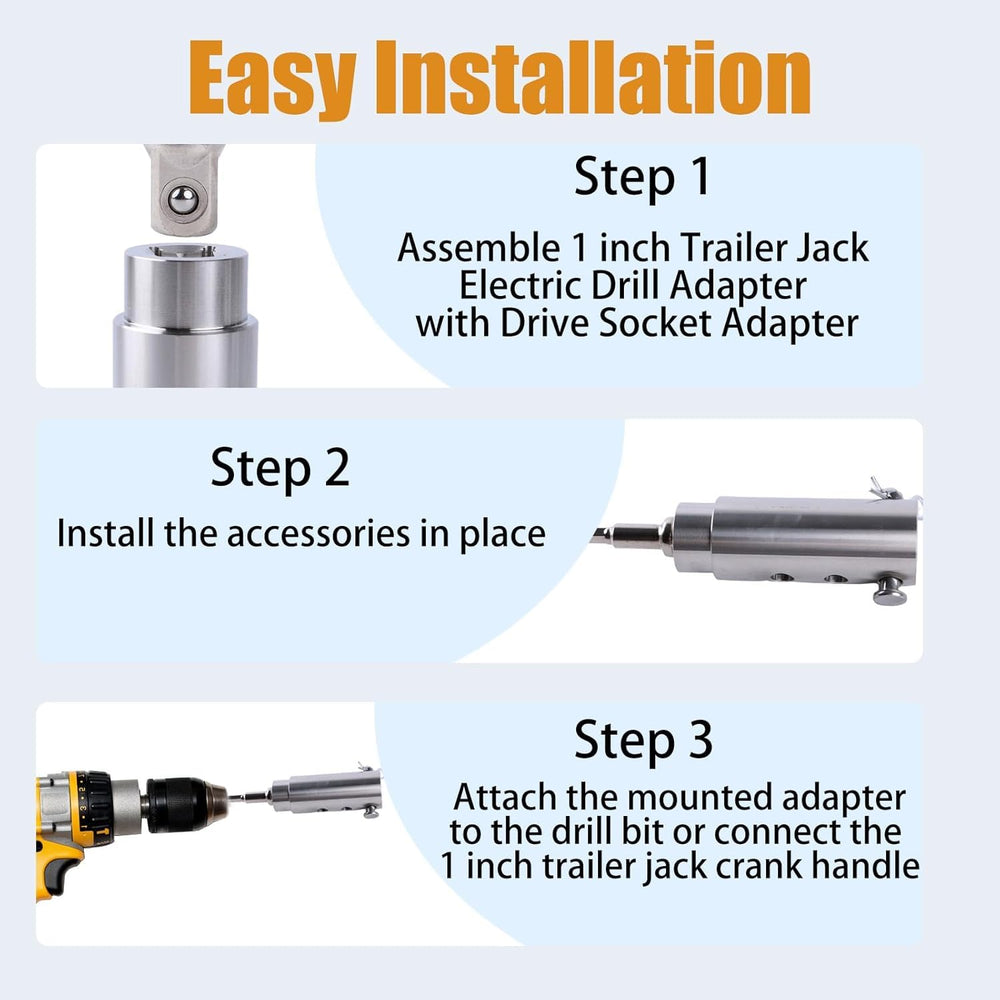 Easy Installation

Step 1

Assemble 1 inch Trailer Jack Electric Drill Adapter with Drive Socket Adapter

Step 2

Install the accessories in place

Step 3

Attach the mounted adapter to the drill bit or connect the 1 inch trailer jack crank handle