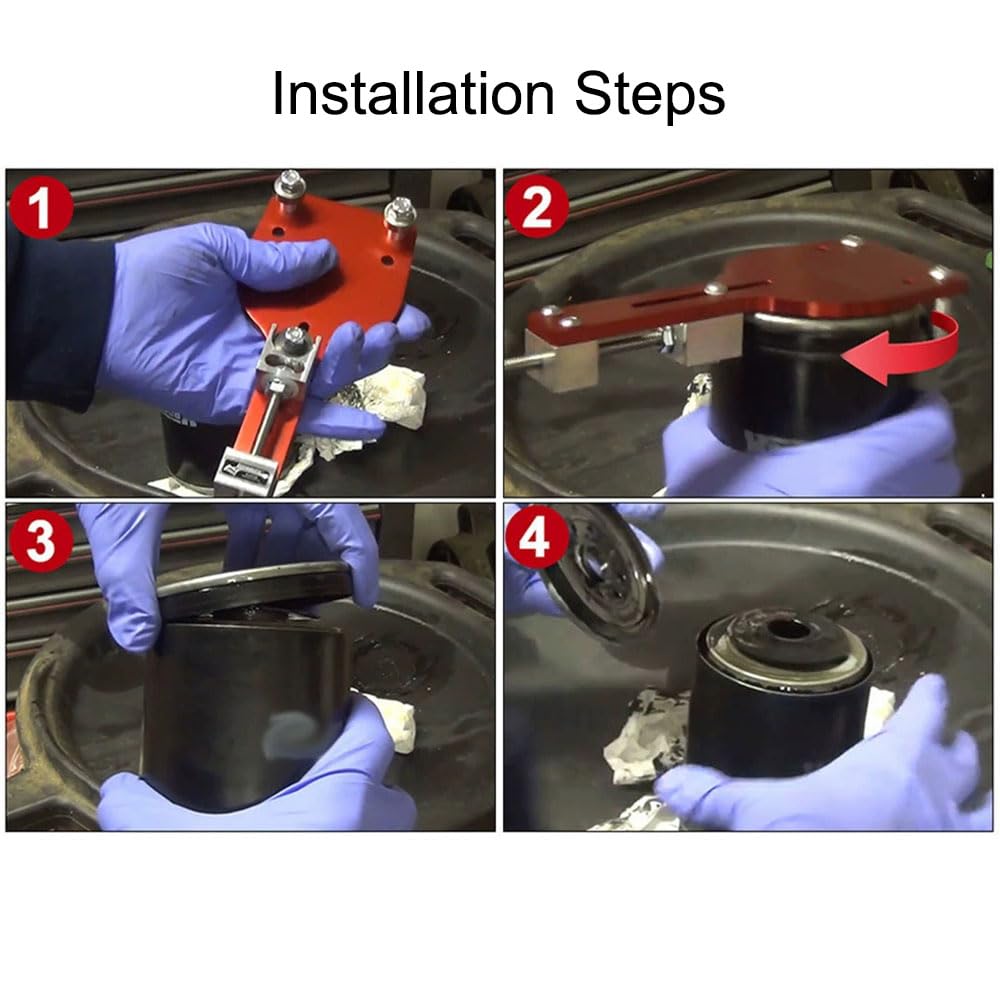 Installation Steps

1

2

3

4