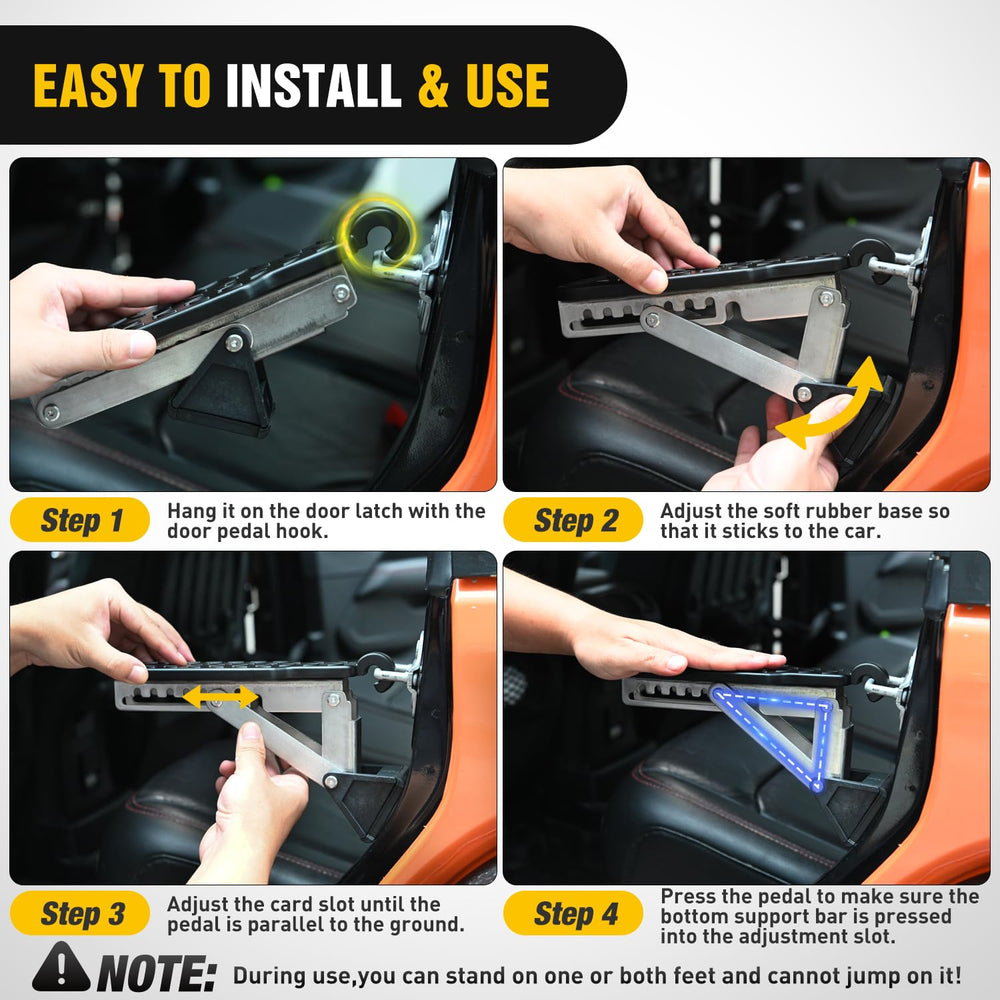 EASY TO INSTALL & USE

Step 1 Hang it on the door latch with the door pedal hook.

Step 2 Adjust the soft rubber base so that it sticks to the car.

Step 3 Adjust the card slot until the pedal is parallel to the ground.

Step 4 Press the pedal to make sure the bottom support bar is pressed into the adjustment slot.

NOTE: During use,you can stand on one or both feet and cannot jump on it!