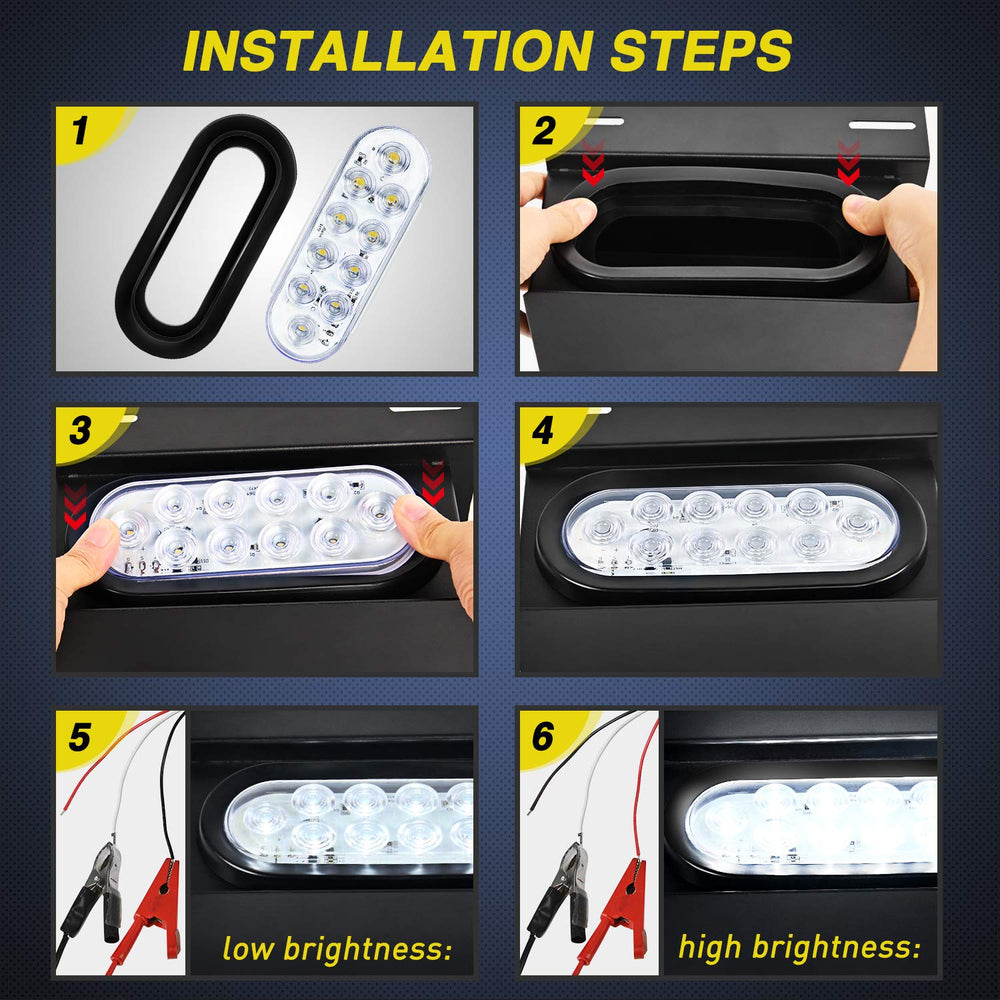 INSTALLATION STEPS

1

2

3

4

5

low brightness:

6

high brightness: