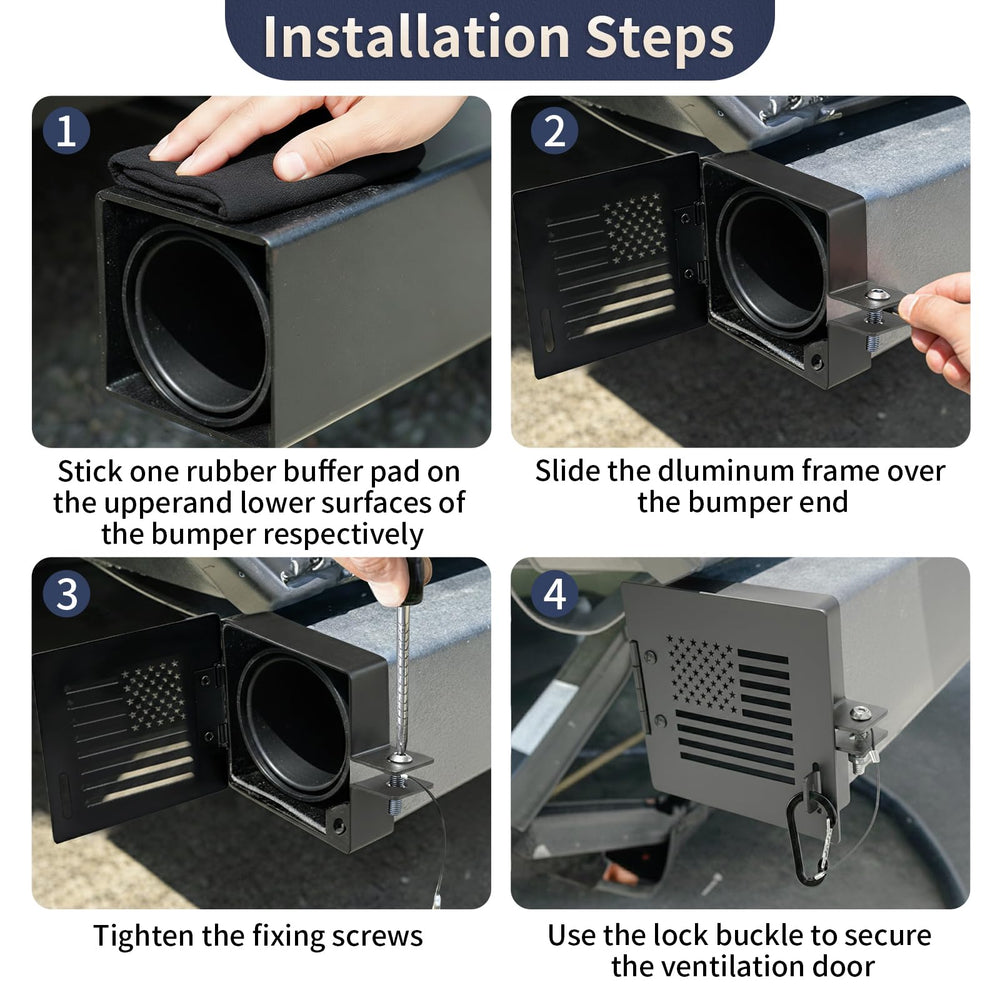 Installation Steps

1

Stick one rubber buffer pad on the upperand lower surfaces of the bumper respectively

2

Slide the dluminum frame over the bumper end

3

Tighten the fixing screws

4

Use the lock buckle to secure the ventilation door