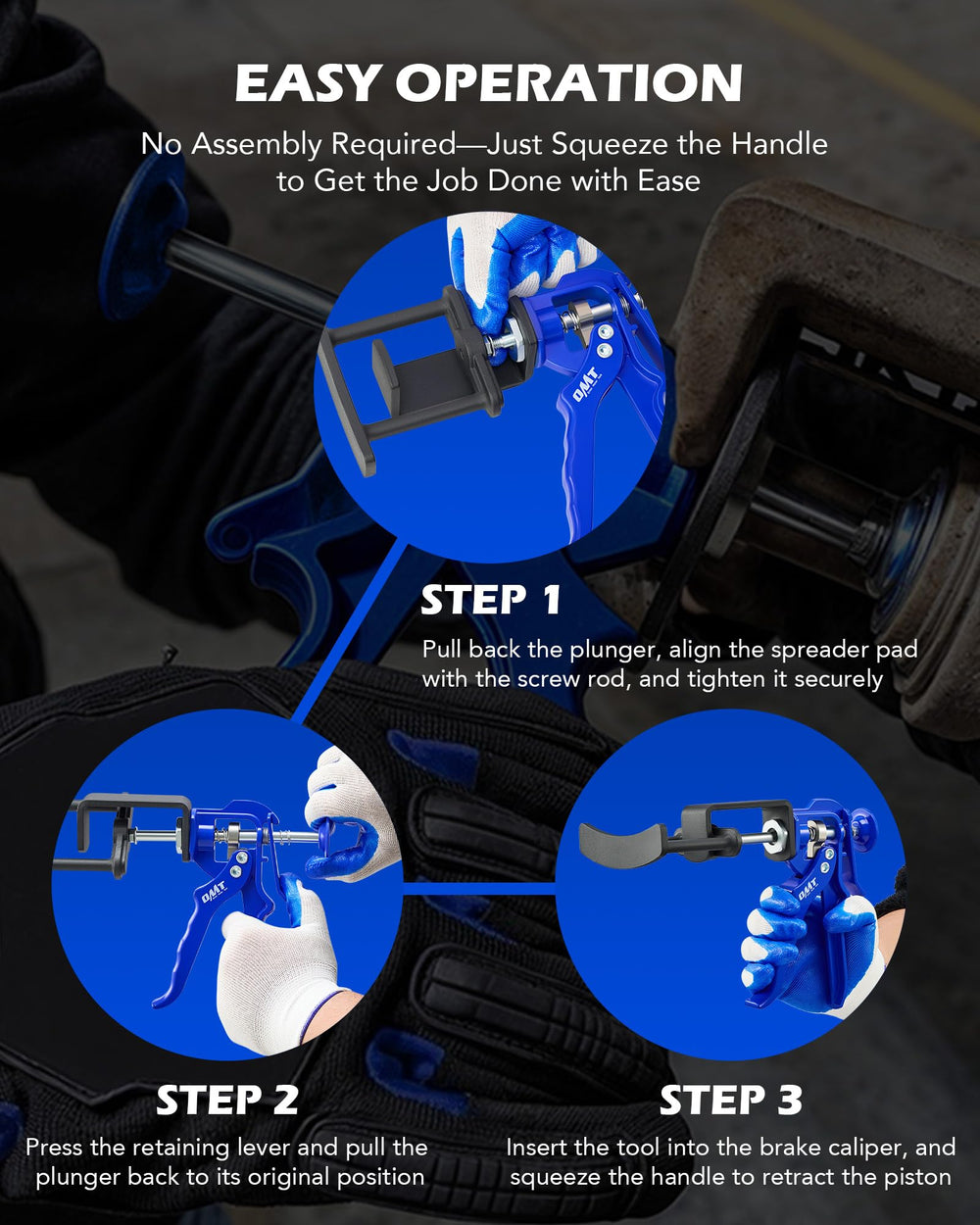 EASY OPERATION

No Assembly Required—Just Squeeze the Handle to Get the Job Done with Ease

OMT

STEP 1

Pull back the plunger, align the spreader pad with the screw rod, and tighten it securely

OMT

OMT

STEP 2

Press the retaining lever and pull the plunger back to its original position

STEP 3

Insert the tool into the brake caliper, and squeeze the handle to retract the piston