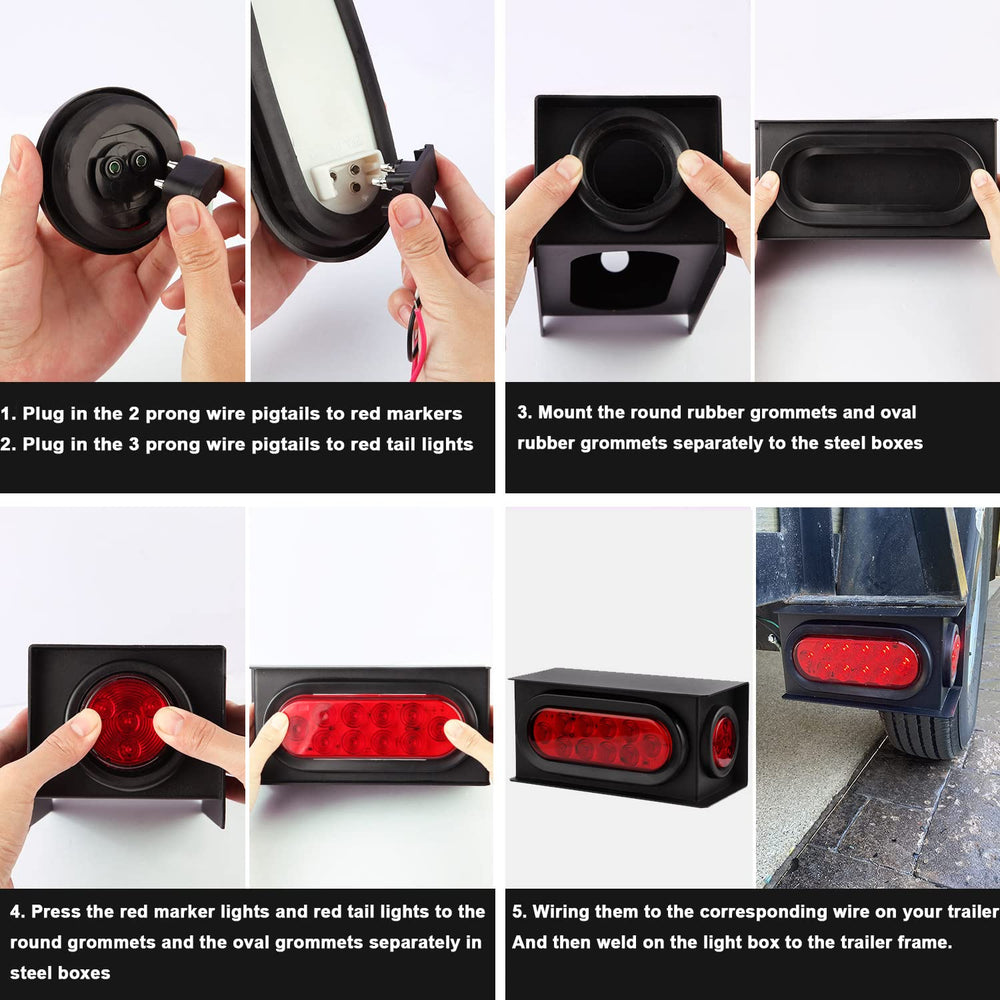 1. Plug in the 2 prong wire pigtails to red markers
2. Plug in the 3 prong wire pigtails to red tail lights

3. Mount the round rubber grommets and oval rubber grommets separately to the steel boxes

4. Press the red marker lights and red tail lights to the round grommets and the oval grommets separately in steel boxes

5. Wiring them to the corresponding wire on your trailer And then weld on the light box to the trailer frame.