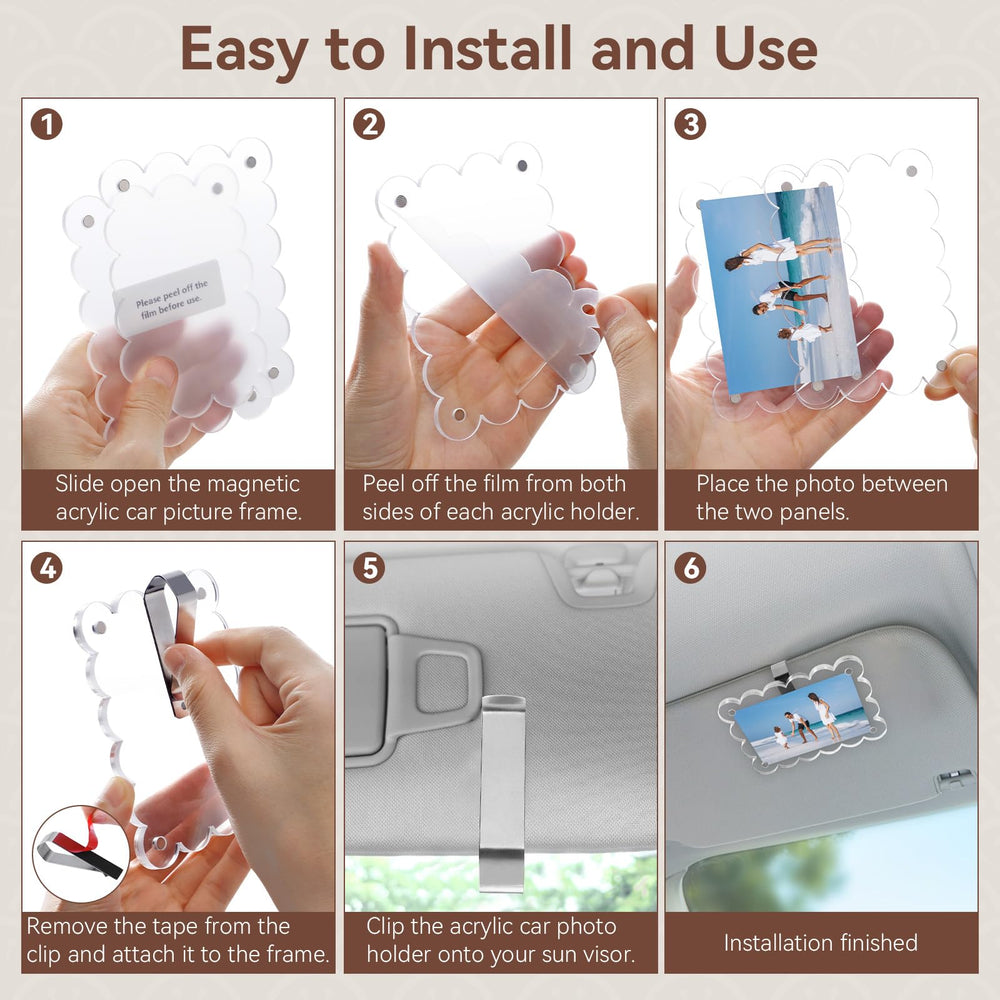 Easy to Install and Use

1

Please peel off the film before use.

Slide open the magnetic acrylic car picture frame.

2

Peel off the film from both sides of each acrylic holder.

3

Place the photo between the two panels.

4

Remove the tape from the clip and attach it to the frame.

5

Clip the acrylic car photo holder onto your sun visor.

6

Installation finished