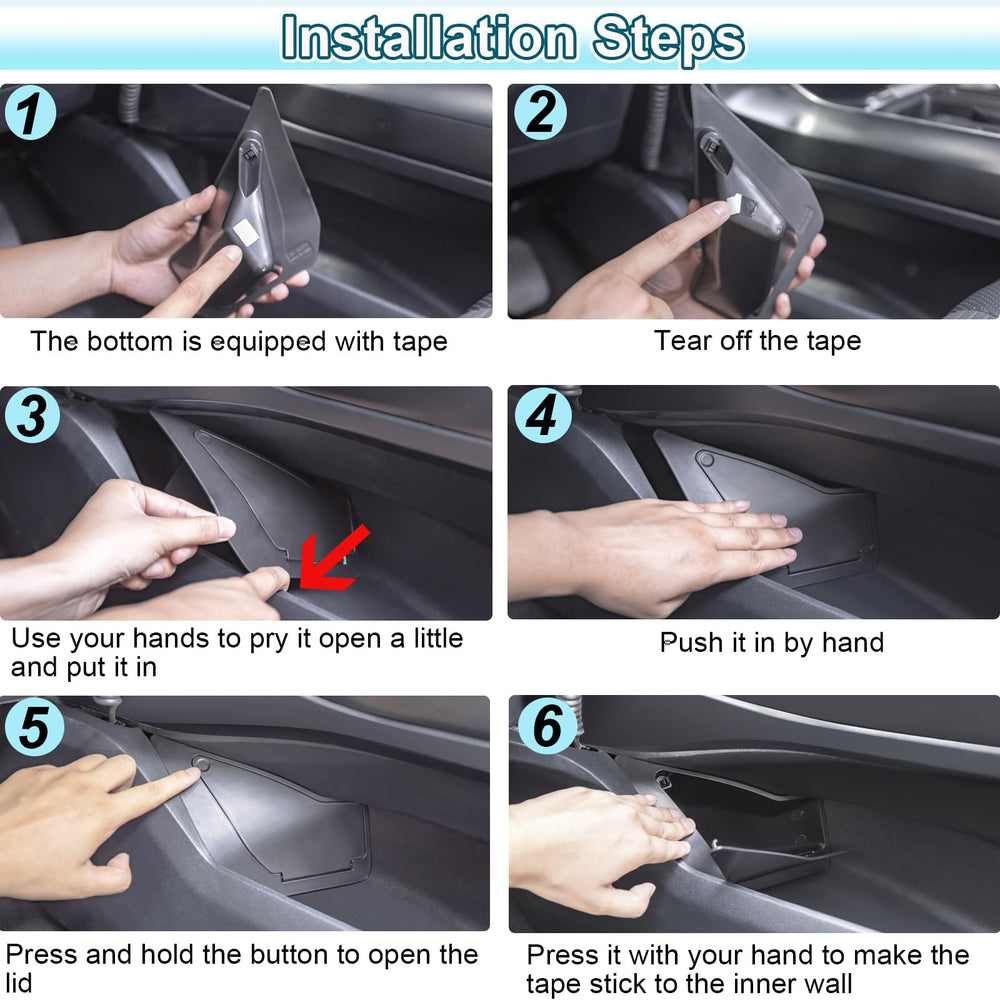 Installation Steps

1

The bottom is equipped with tape

2

Tear off the tape

3

Use your hands to pry it open a little and put it in

4

Push it in by hand

5

Press and hold the button to open the lid

6

Press it with your hand to make the tape stick to the inner wall