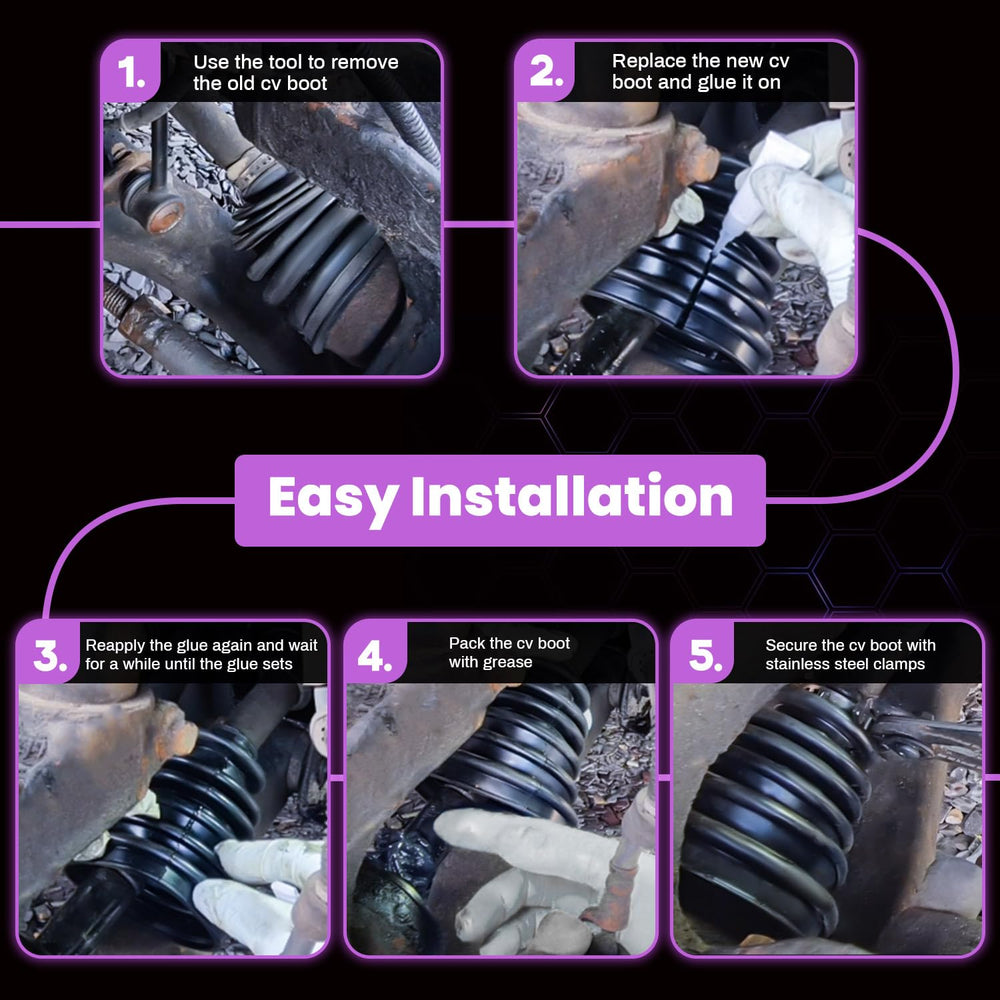 1. Use the tool to remove the old cv boot

2. Replace the new cv boot and glue it on

Easy Installation

3. Reapply the glue again and wait for a while until the glue sets

4. Pack the cv boot with grease

5. Secure the cv boot with stainless steel clamps