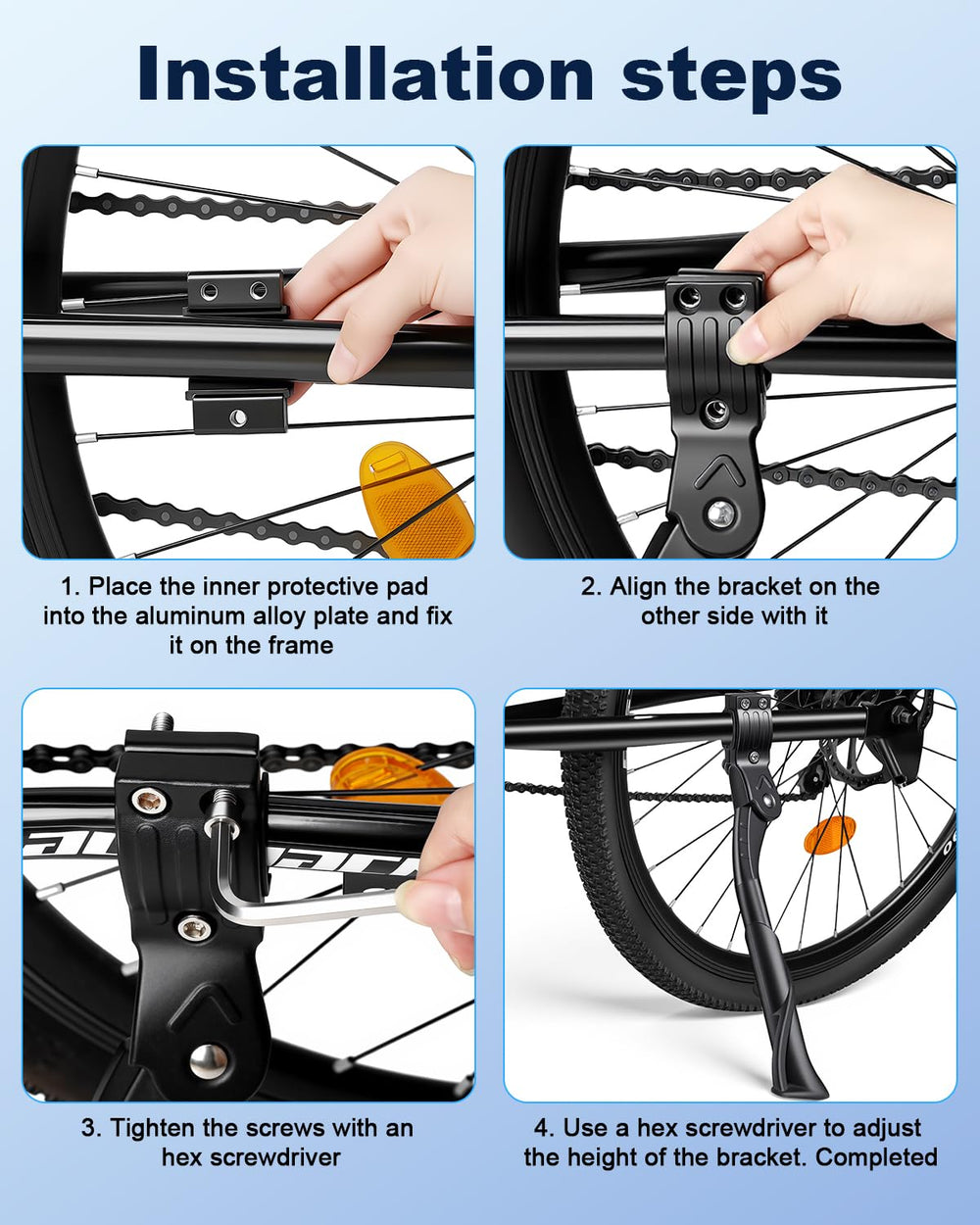 Installation steps

1. Place the inner protective pad into the aluminum alloy plate and fix it on the frame

2. Align the bracket on the other side with it

3. Tighten the screws with an hex screwdriver

4. Use a hex screwdriver to adjust the height of the bracket. Completed