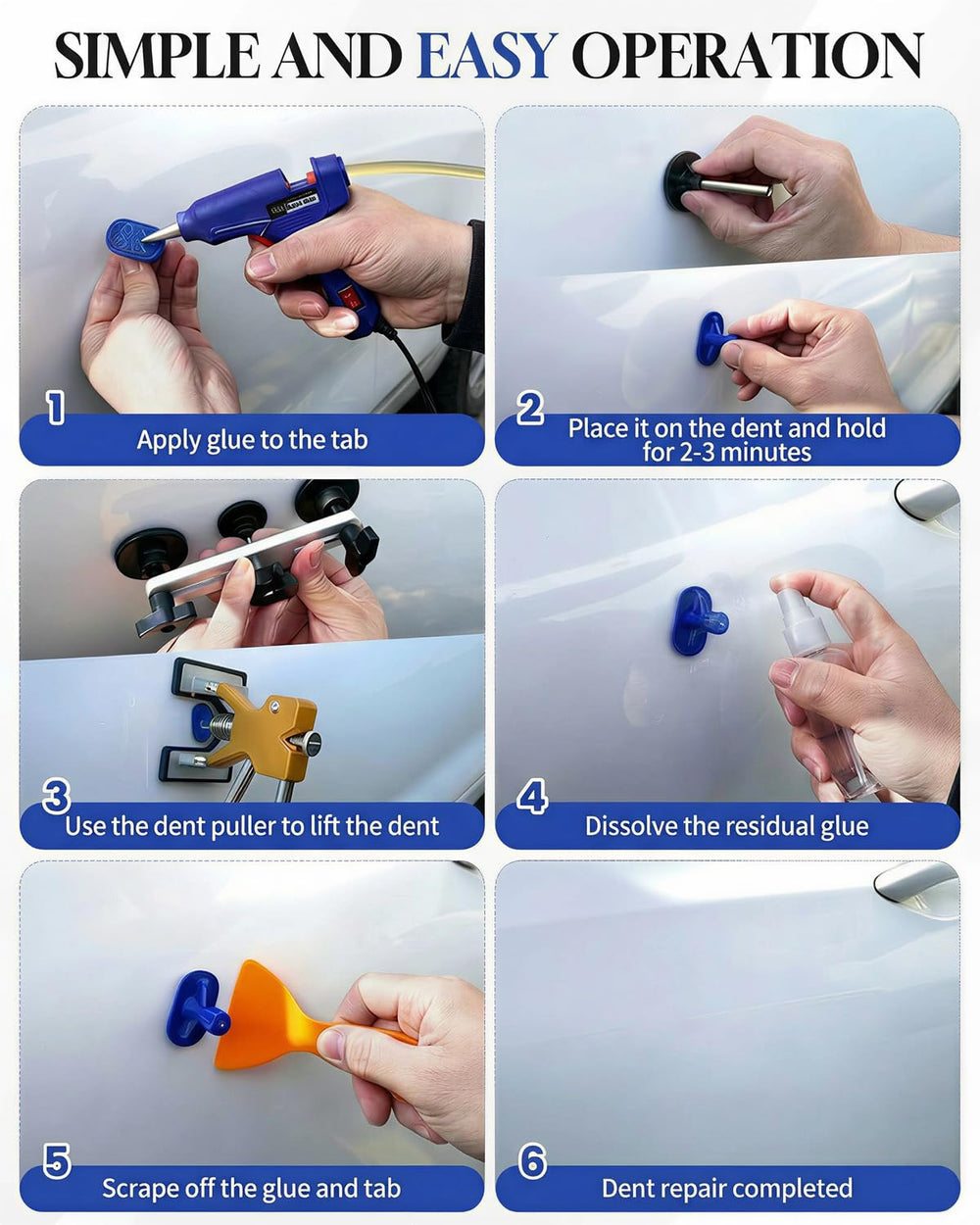 SIMPLE AND EASY OPERATION

1
Apply glue to the tab

2
Place it on the dent and hold for 2-3 minutes

3
Use the dent puller to lift the dent

4
Dissolve the residual glue

5
Scrape off the glue and tab

6
Dent repair completed