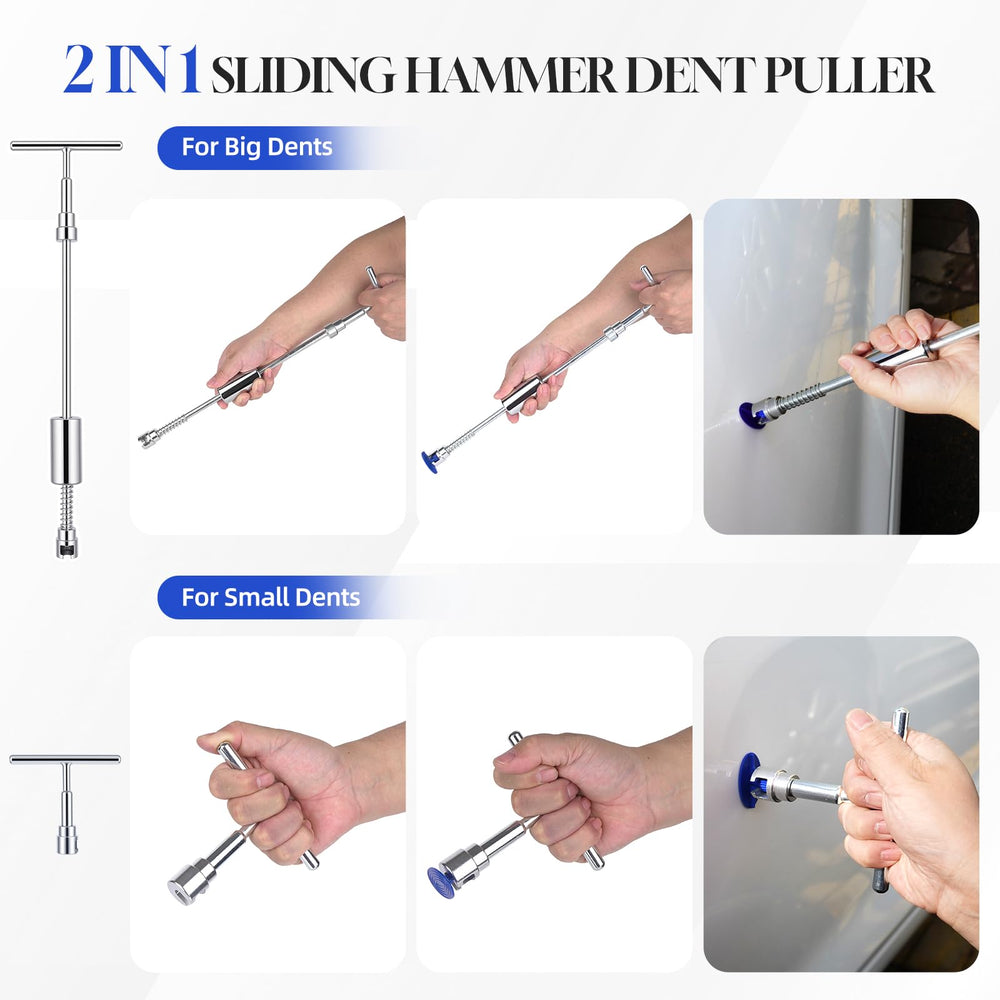 2 IN 1 SLIDING HAMMER DENT PULLER

For Big Dents

For Small Dents