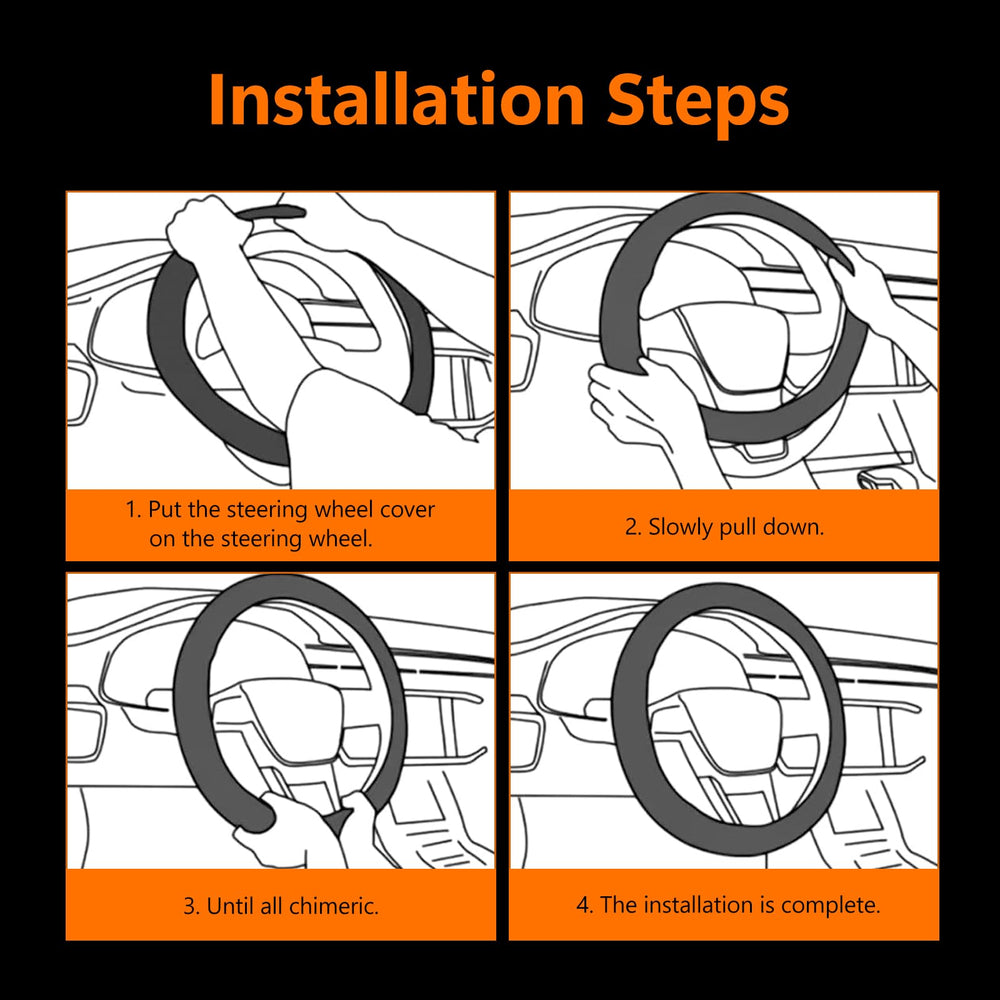 Installation Steps

1. Put the steering wheel cover on the steering wheel.

2. Slowly pull down.

3. Until all chimeric.

4. The installation is complete.