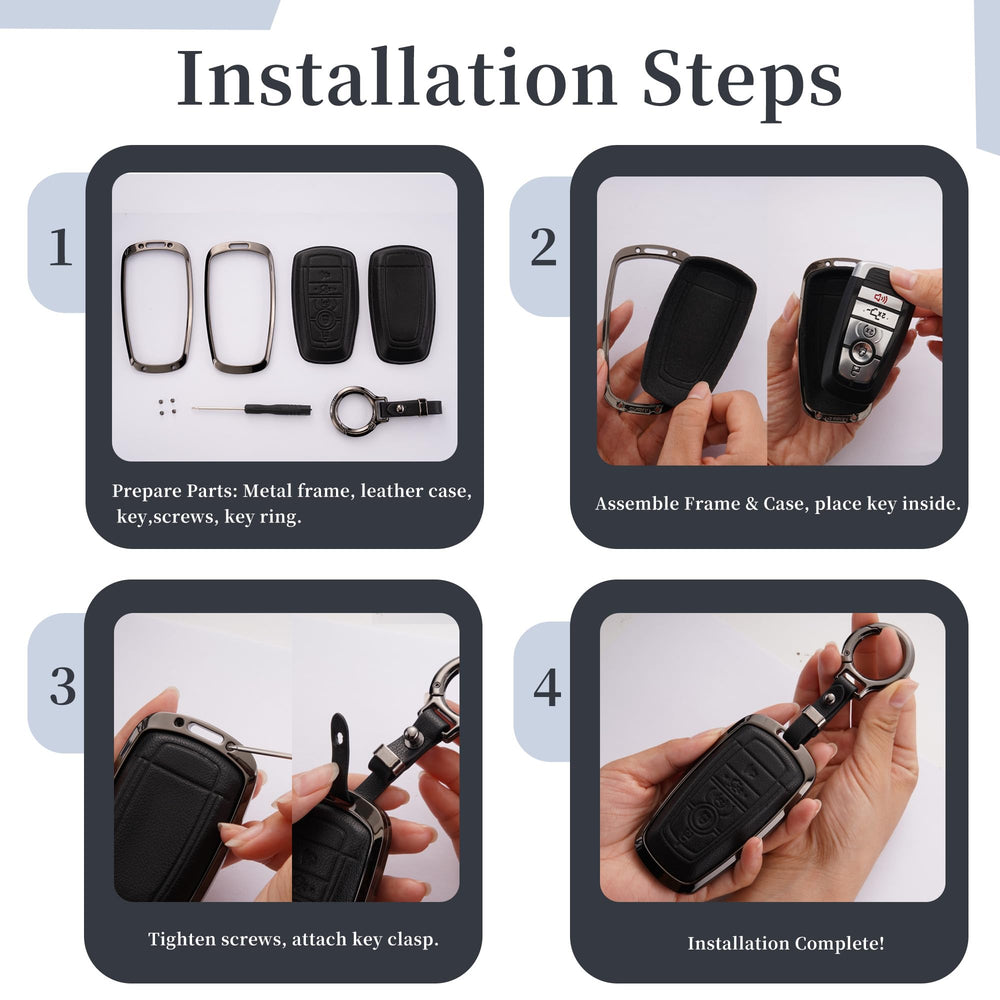 Installation Steps

1

Prepare Parts: Metal frame, leather case, key,screws, key ring.

2

Assemble Frame & Case, place key inside.

3

Tighten screws, attach key clasp.

4

Installation Complete!