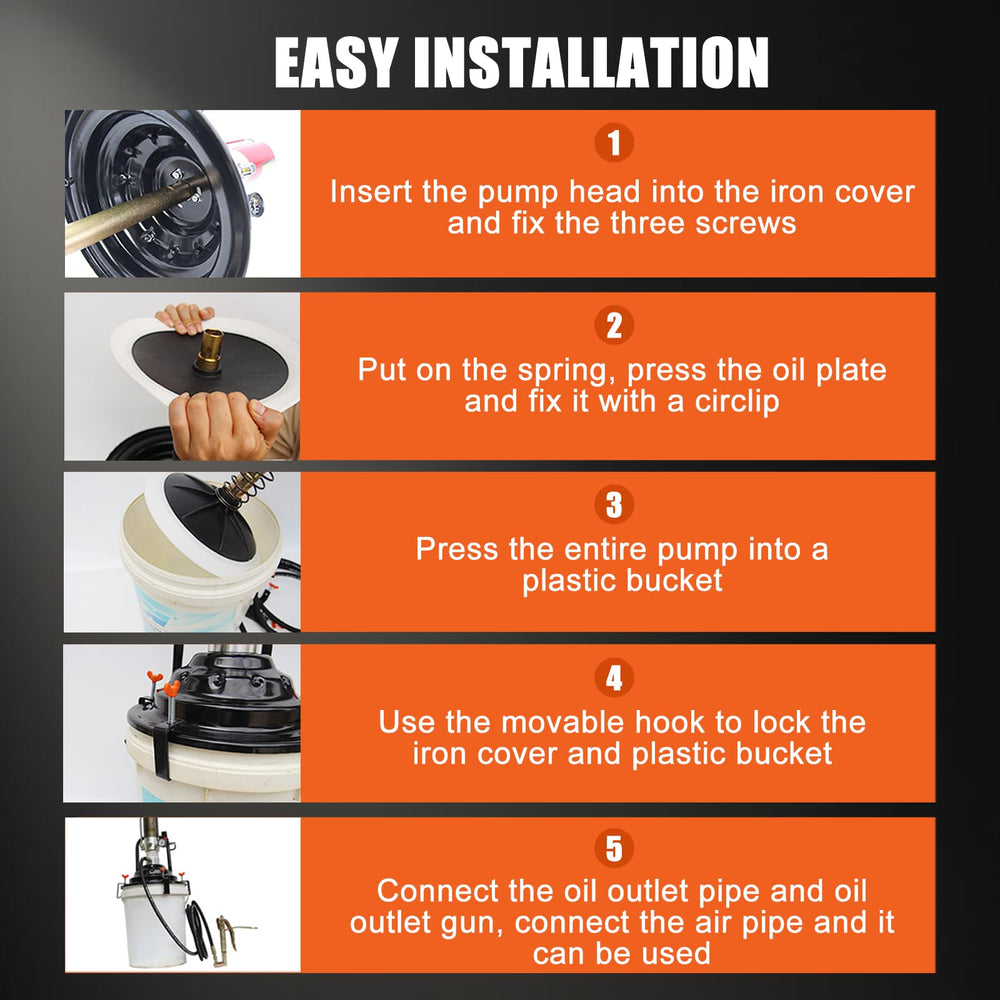 EASY INSTALLATION

1

Insert the pump head into the iron cover and fix the three screws

2

Put on the spring, press the oil plate and fix it with a circlip

3

Press the entire pump into a plastic bucket

4

Use the movable hook to lock the iron cover and plastic bucket

5

Connect the oil outlet pipe and oil outlet gun, connect the air pipe and it can be used