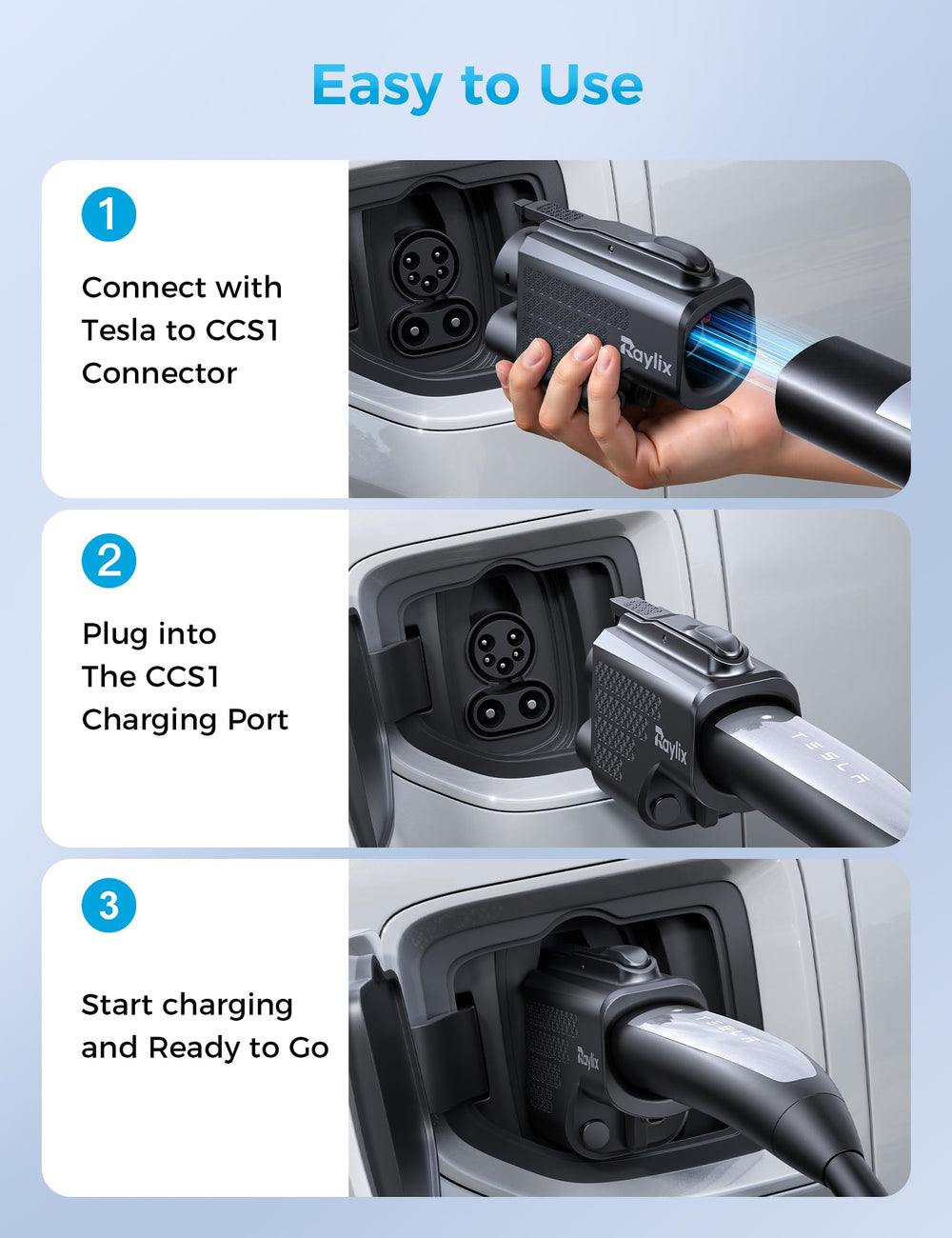 Easy to Use

1

Connect with Tesla to CCS1 Connector

Raylix

2

Plug into The CCS1 Charging Port

Raylix

TESLA

3

Start charging and Ready to Go

Raylix

TESLA