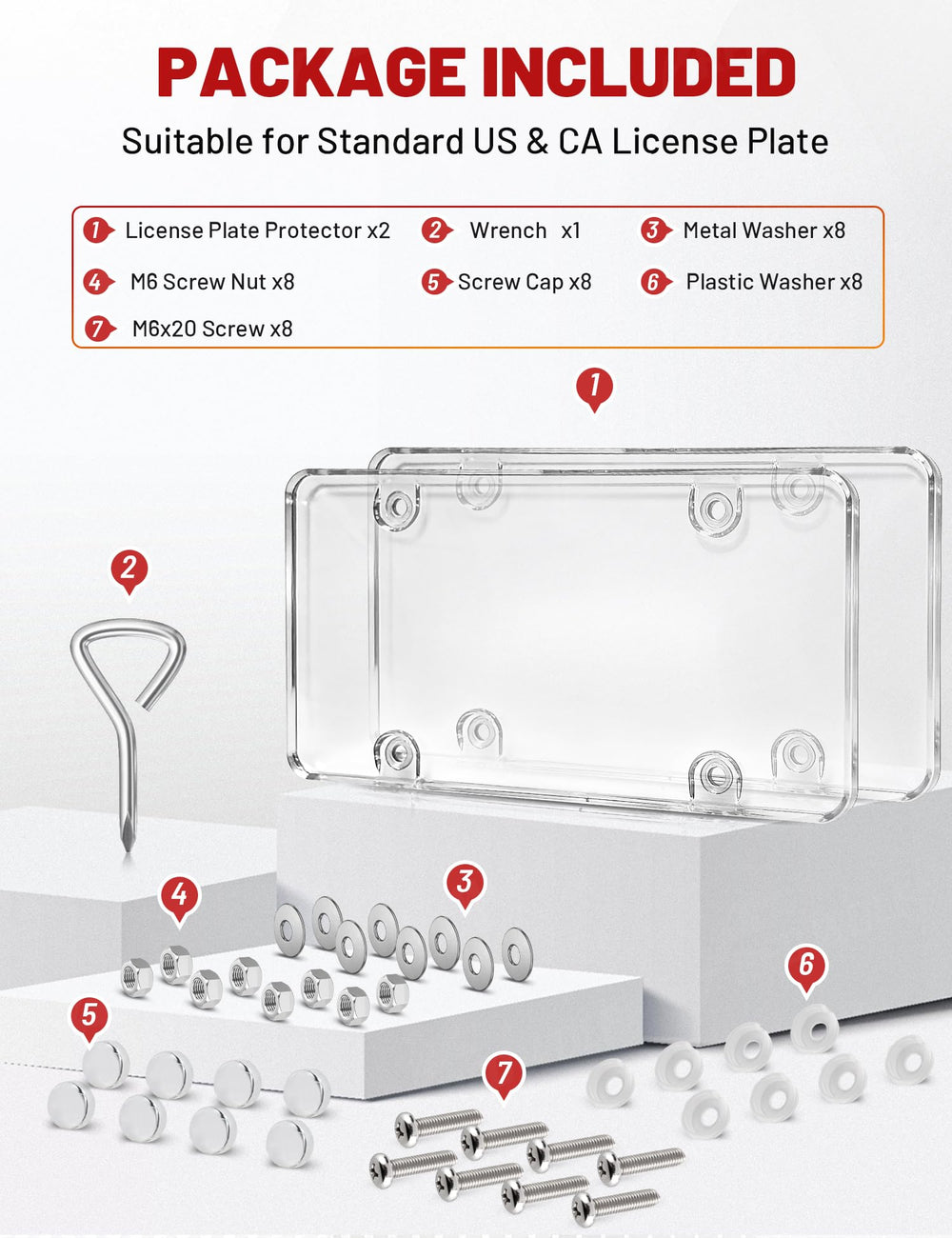 PACKAGE INCLUDED

Suitable for Standard US & CA License Plate

1 License Plate Protector x2
2 Wrench x1
3 Metal Washer x8
4 M6 Screw Nut x8
5 Screw Cap x8
6 Plastic Washer x8
7 M6x20 Screw x8

1

2

4

3

6

5

7