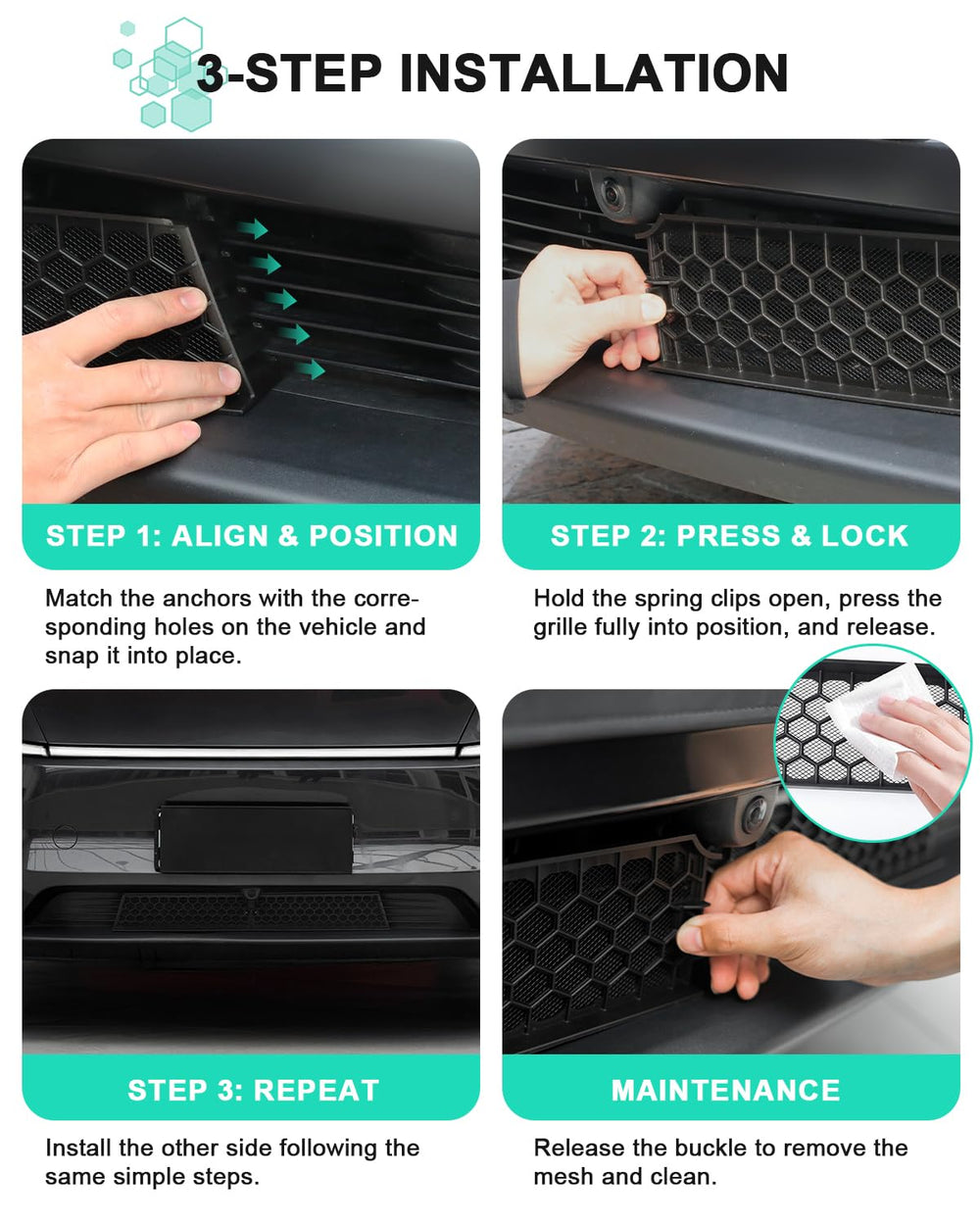 3-STEP INSTALLATION

STEP 1: ALIGN & POSITION

Match the anchors with the corresponding holes on the vehicle and snap it into place.

STEP 2: PRESS & LOCK

Hold the spring clips open, press the grille fully into position, and release.

STEP 3: REPEAT

Install the other side following the same simple steps.

MAINTENANCE

Release the buckle to remove the mesh and clean.