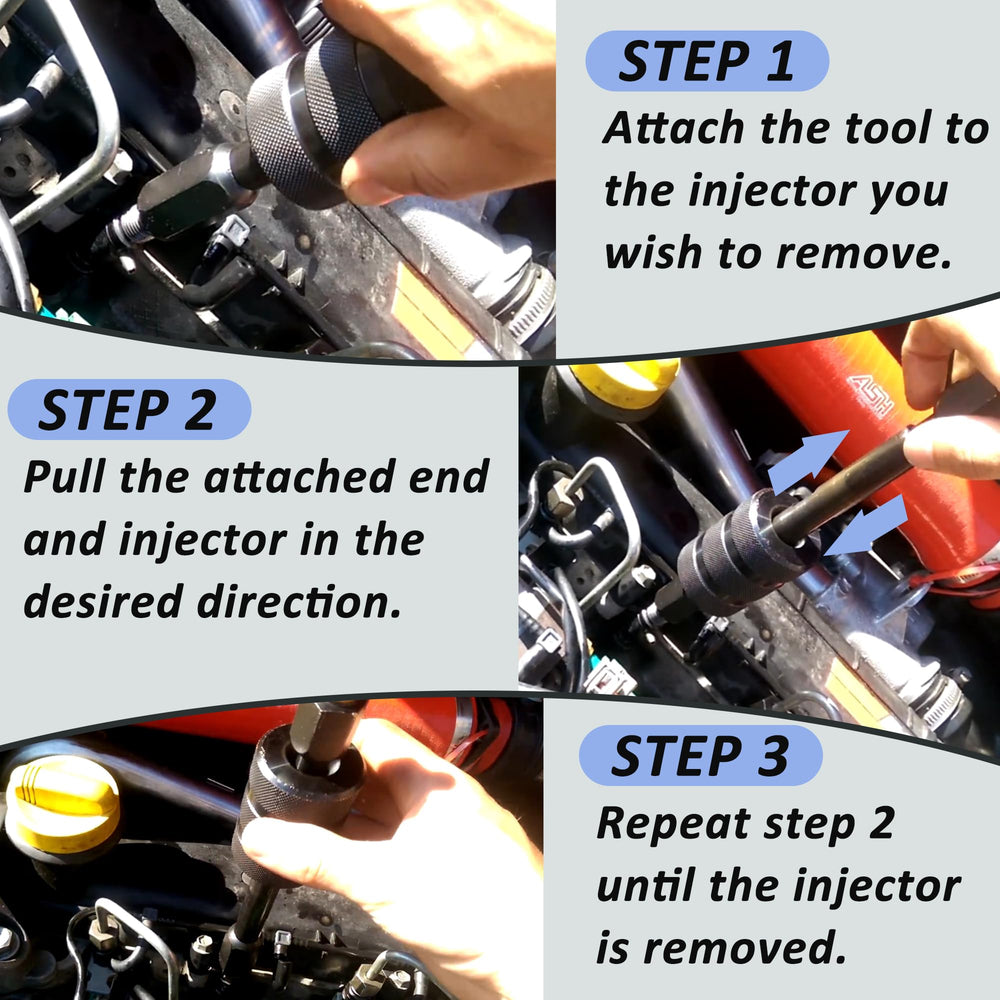 STEP 1
Attach the tool to the injector you wish to remove.

STEP 2
Pull the attached end and injector in the desired direction.

ASH

STEP 3
Repeat step 2 until the injector is removed.