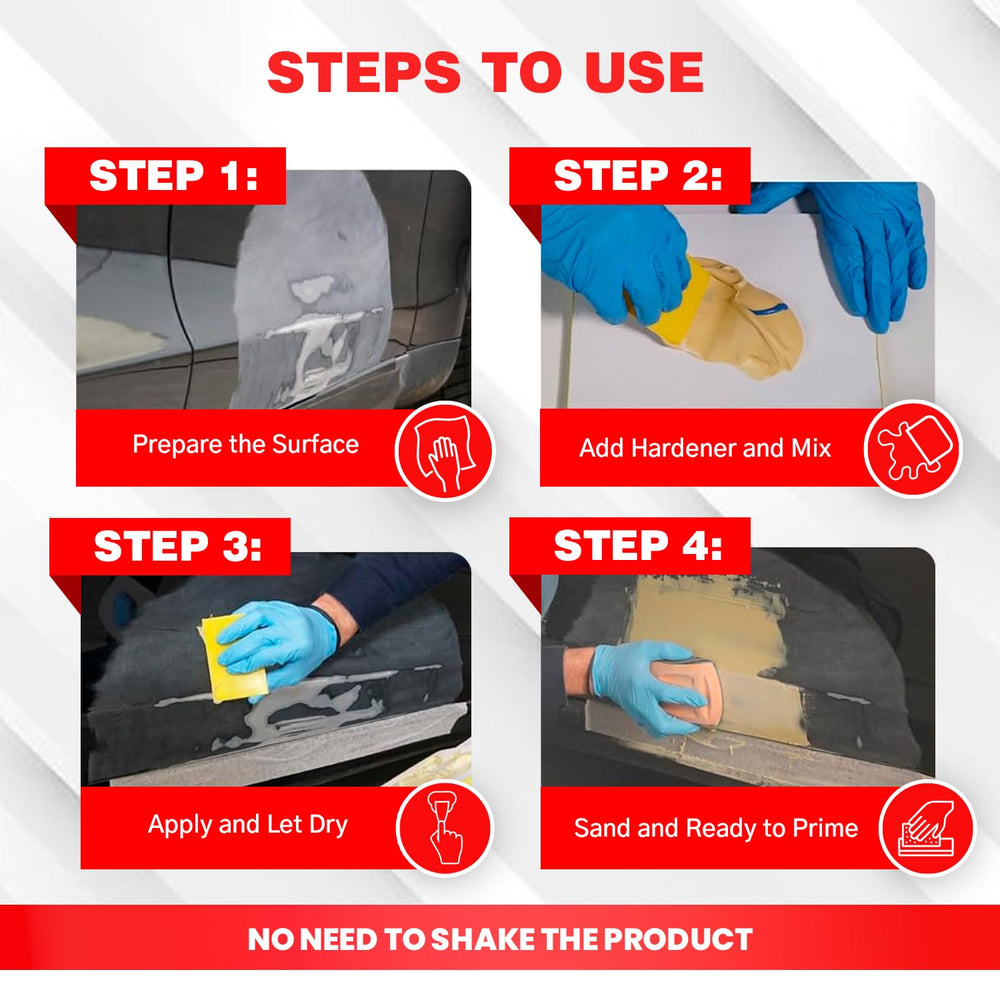 STEPS TO USE

STEP 1:

Prepare the Surface

STEP 2:

Add Hardener and Mix

STEP 3:

Apply and Let Dry

STEP 4:

Sand and Ready to Prime

NO NEED TO SHAKE THE PRODUCT