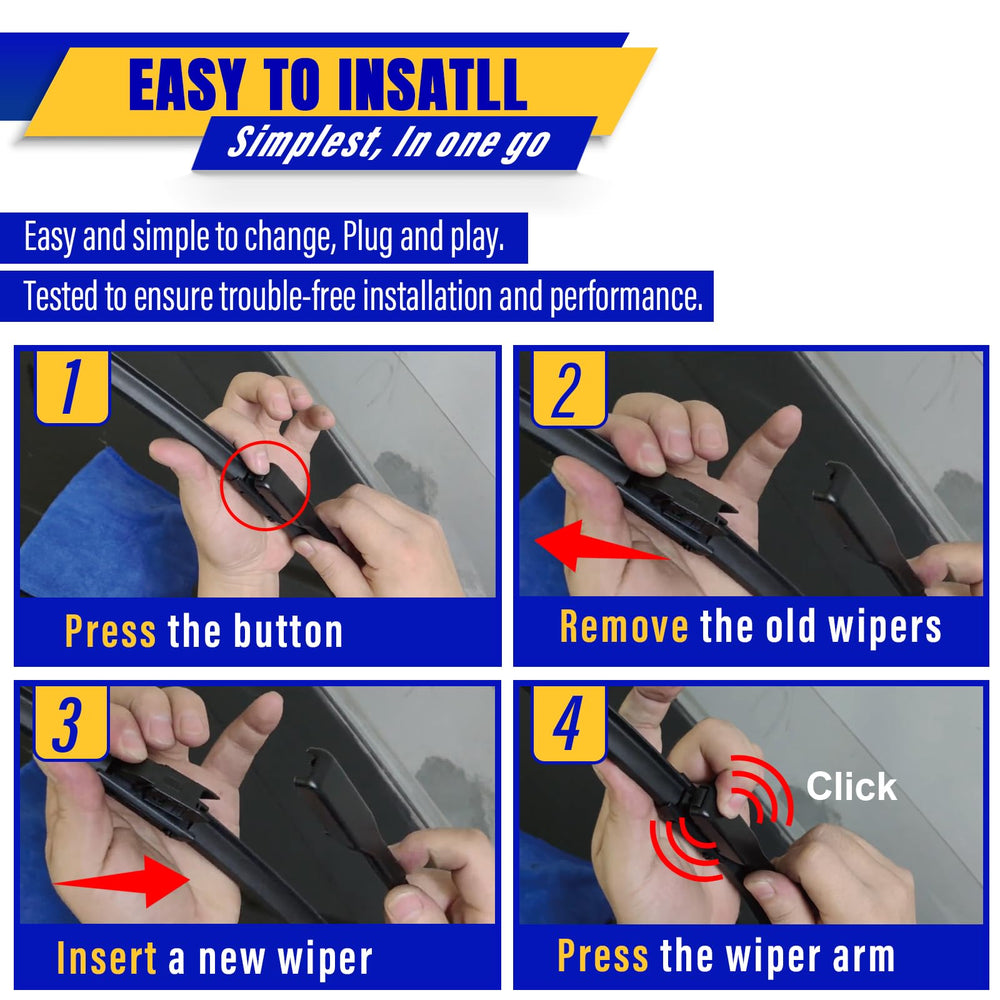 EASY TO INSATLL
Simplest, In one go

Easy and simple to change, Plug and play.
Tested to ensure trouble-free installation and performance.

1
Press the button

2
Remove the old wipers

3
Insert a new wiper

4
Click
Press the wiper arm