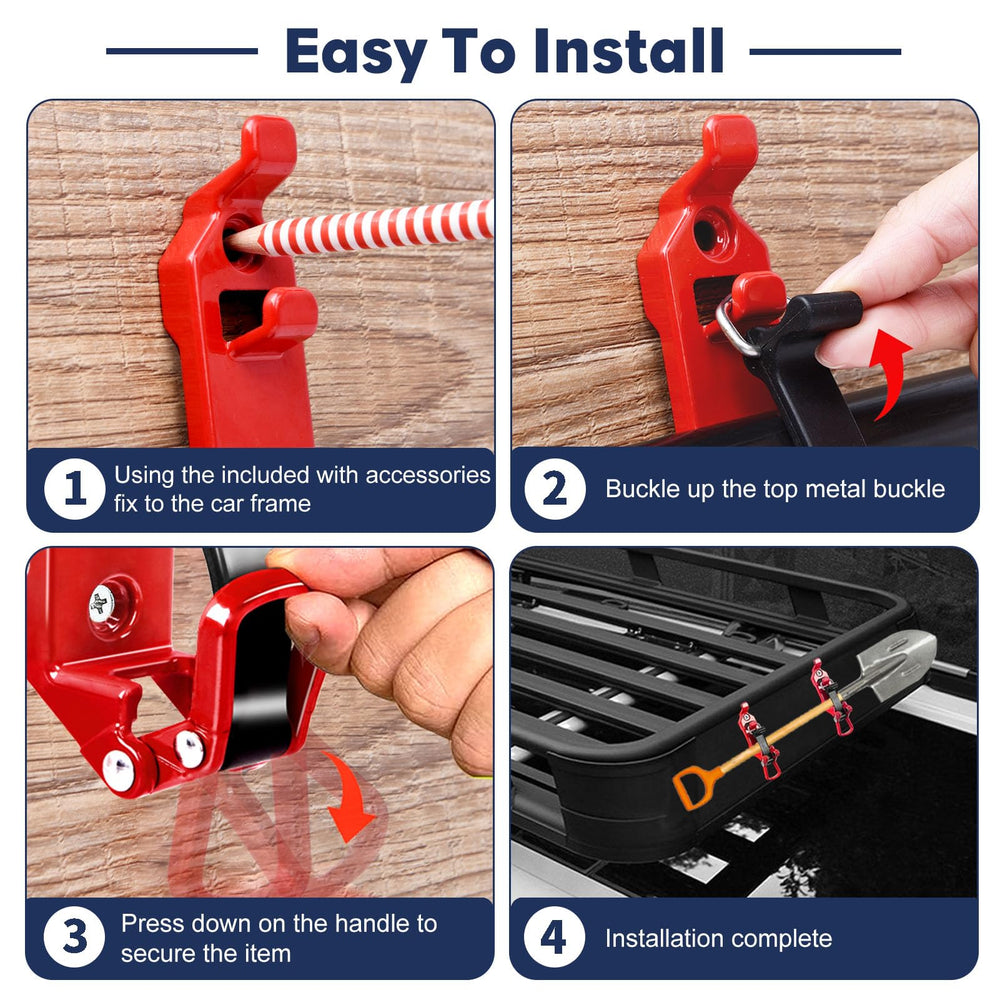 Easy To Install

1 Using the included with accessories fix to the car frame

2 Buckle up the top metal buckle

3 Press down on the handle to secure the item

4 Installation complete