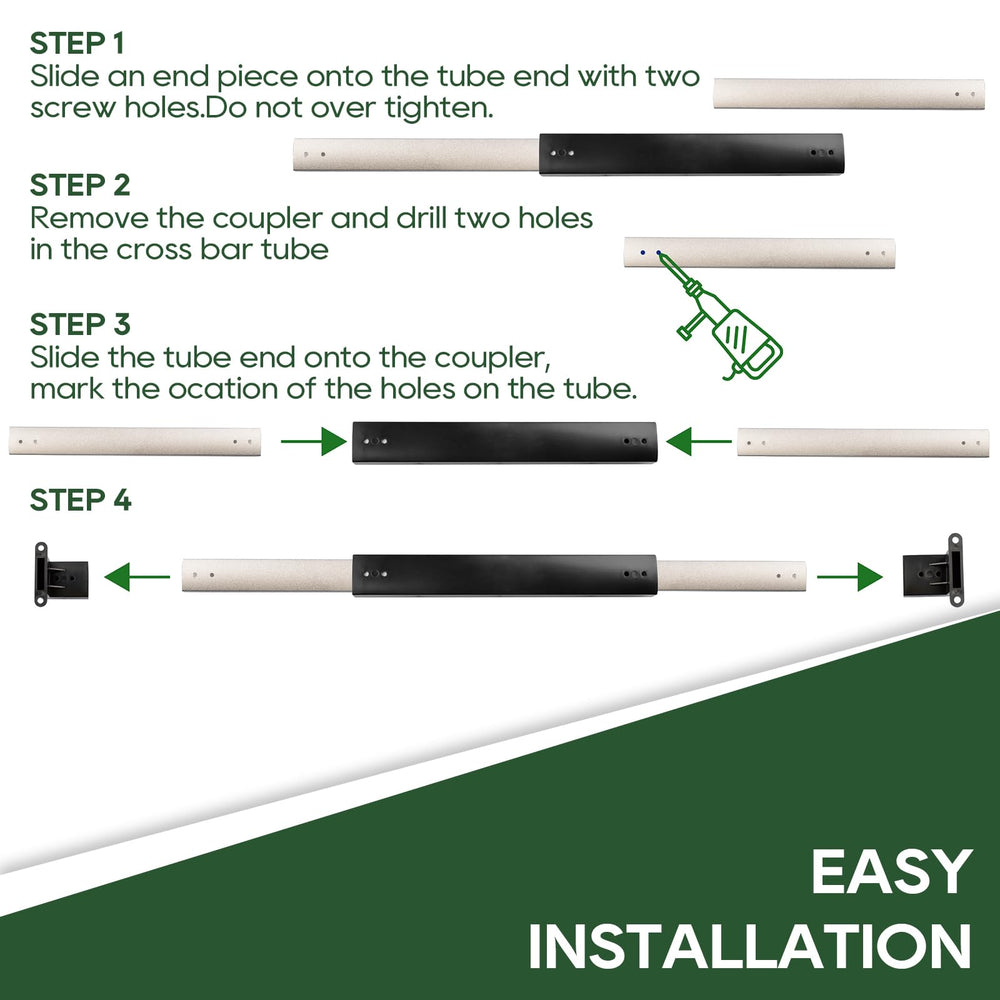 STEP 1
Slide an end piece onto the tube end with two screw holes.Do not over tighten.

STEP 2
Remove the coupler and drill two holes in the cross bar tube

STEP 3
Slide the tube end onto the coupler, mark the ocation of the holes on the tube.

STEP 4

EASY
INSTALLATION