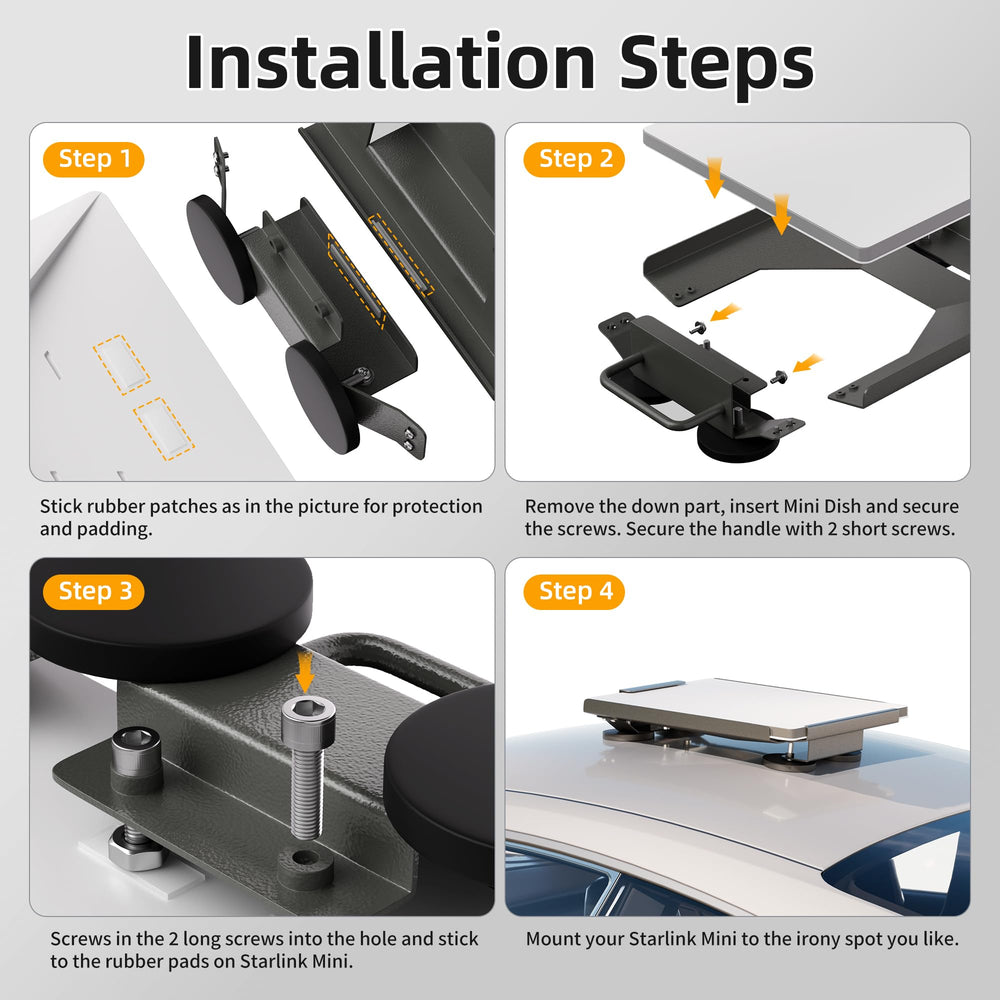 Installation Steps

Step 1

Stick rubber patches as in the picture for protection and padding.

Step 2

Remove the down part, insert Mini Dish and secure the screws. Secure the handle with 2 short screws.

Step 3

Screws in the 2 long screws into the hole and stick to the rubber pads on Starlink Mini.

Step 4

Mount your Starlink Mini to the irony spot you like.