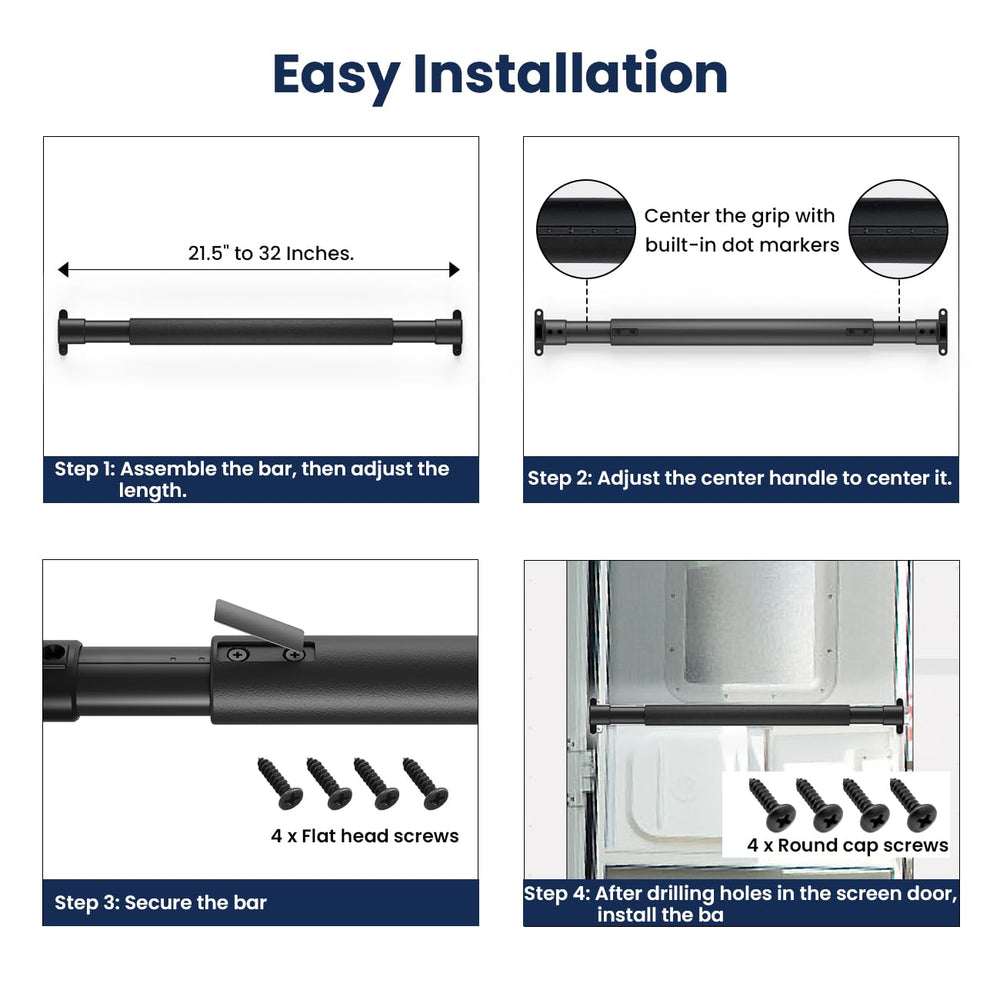 Easy Installation

21.5" to 32 Inches.

Step 1: Assemble the bar, then adjust the length.

Center the grip with built-in dot markers

Step 2: Adjust the center handle to center it.

4 x Flat head screws

Step 3: Secure the bar

4 x Round cap screws

Step 4: After drilling holes in the screen door, install the ba