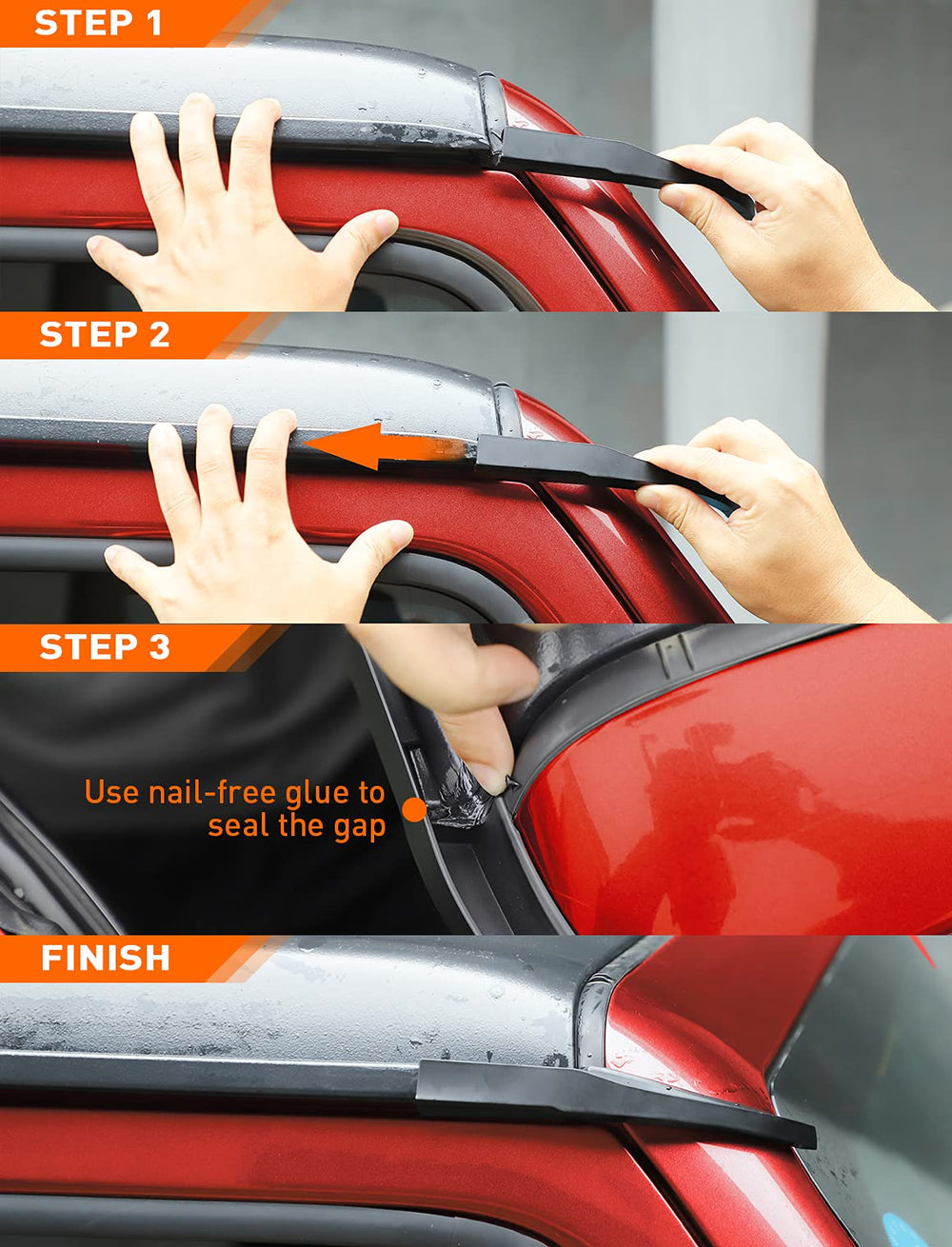 STEP 1

STEP 2

STEP 3

Use nail-free glue to seal the gap

FINISH