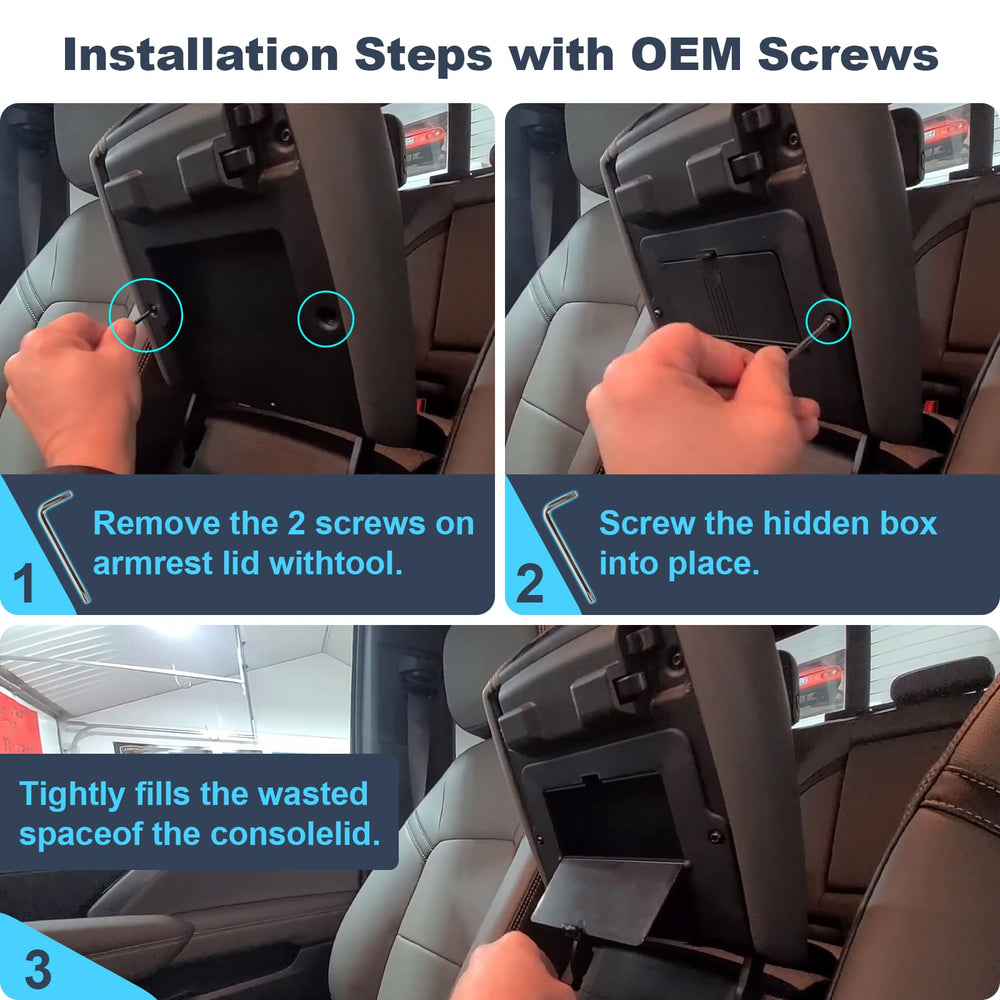 Installation Steps with OEM Screws

1
Remove the 2 screws on armrest lid withtool.

2
Screw the hidden box into place.

Tightly fills the wasted spaceof the consolelid.

3