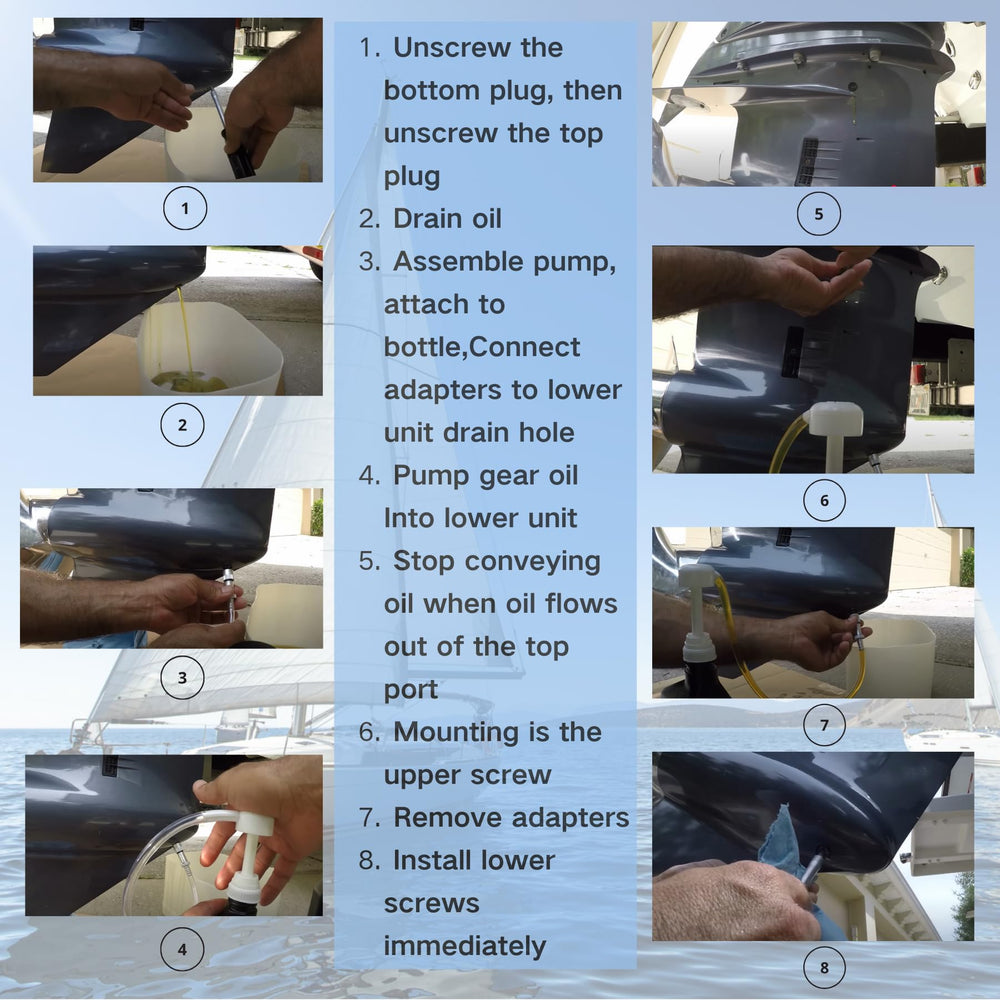 1

2

3

4

1. Unscrew the bottom plug, then unscrew the top plug
2. Drain oil
3. Assemble pump, attach to bottle,Connect adapters to lower unit drain hole
4. Pump gear oil Into lower unit
5. Stop conveying oil when oil flows out of the top port
6. Mounting is the upper screw
7. Remove adapters
8. Install lower screws immediately

5

6

7

8