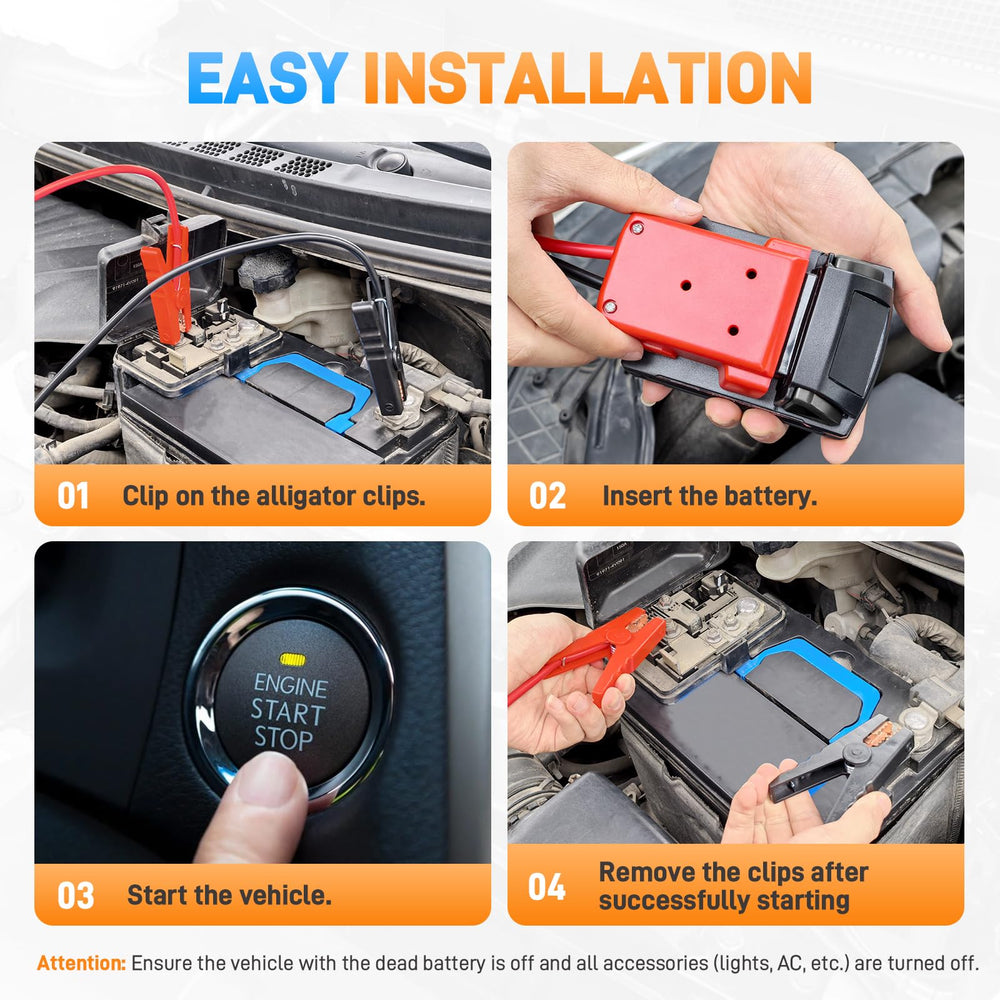 EASY INSTALLATION

01 Clip on the alligator clips.

02 Insert the battery.

ENGINE START STOP

03 Start the vehicle.

04 Remove the clips after successfully starting

Attention: Ensure the vehicle with the dead battery is off and all accessories (lights, AC, etc.) are turned off.