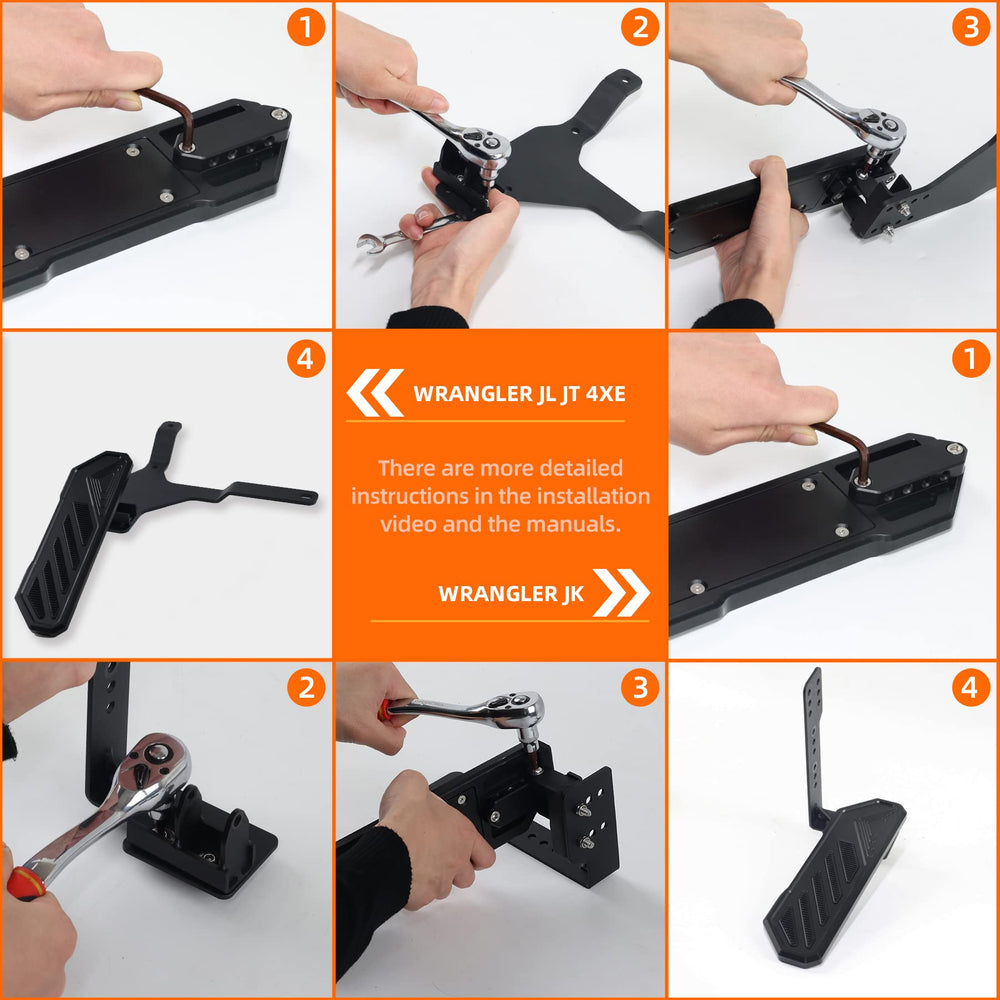 1

2

3

4

WRANGLER JL JT 4XE

There are more detailed instructions in the installation video and the manuals.

WRANGLER JK

1

2

3

4