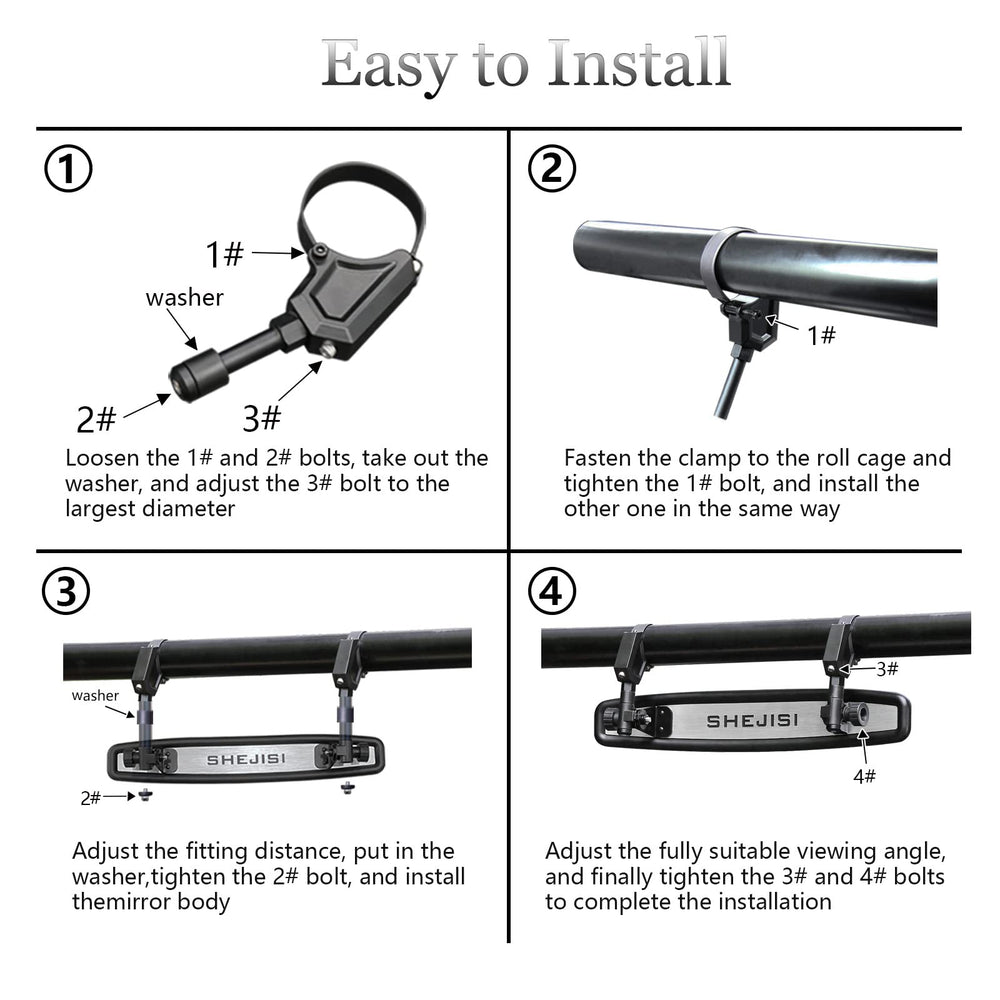 Easy to Install

①

1#

washer

2#

3#

Loosen the 1# and 2# bolts, take out the washer, and adjust the 3# bolt to the largest diameter

②

1#

Fasten the clamp to the roll cage and tighten the 1# bolt, and install the other one in the same way

③

washer

SHEJISI

2#

Adjust the fitting distance, put in the washer,tighten the 2# bolt, and install themirror body

④

3#

SHEJISI

4#

Adjust the fully suitable viewing angle, and finally tighten the 3# and 4# bolts to complete the installation