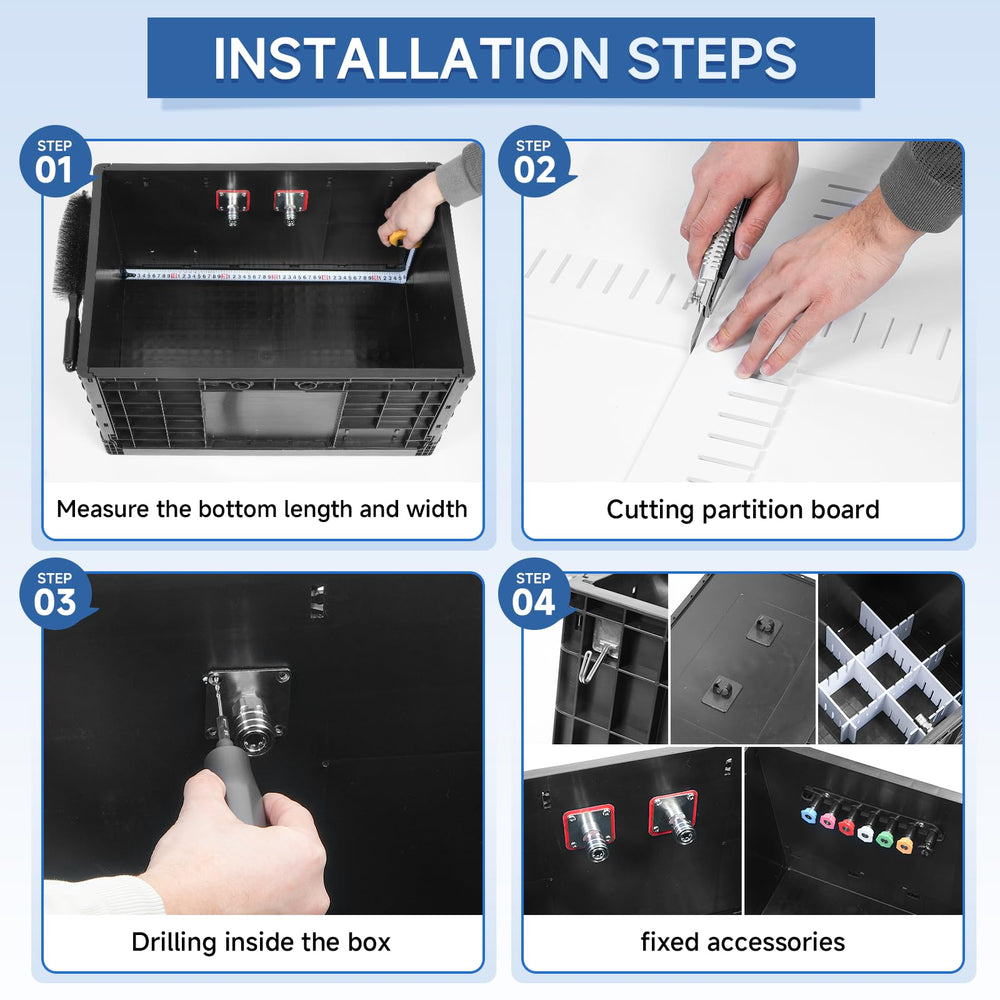 INSTALLATION STEPS

STEP 01

Measure the bottom length and width

STEP 02

Cutting partition board

STEP 03

Drilling inside the box

STEP 04

fixed accessories