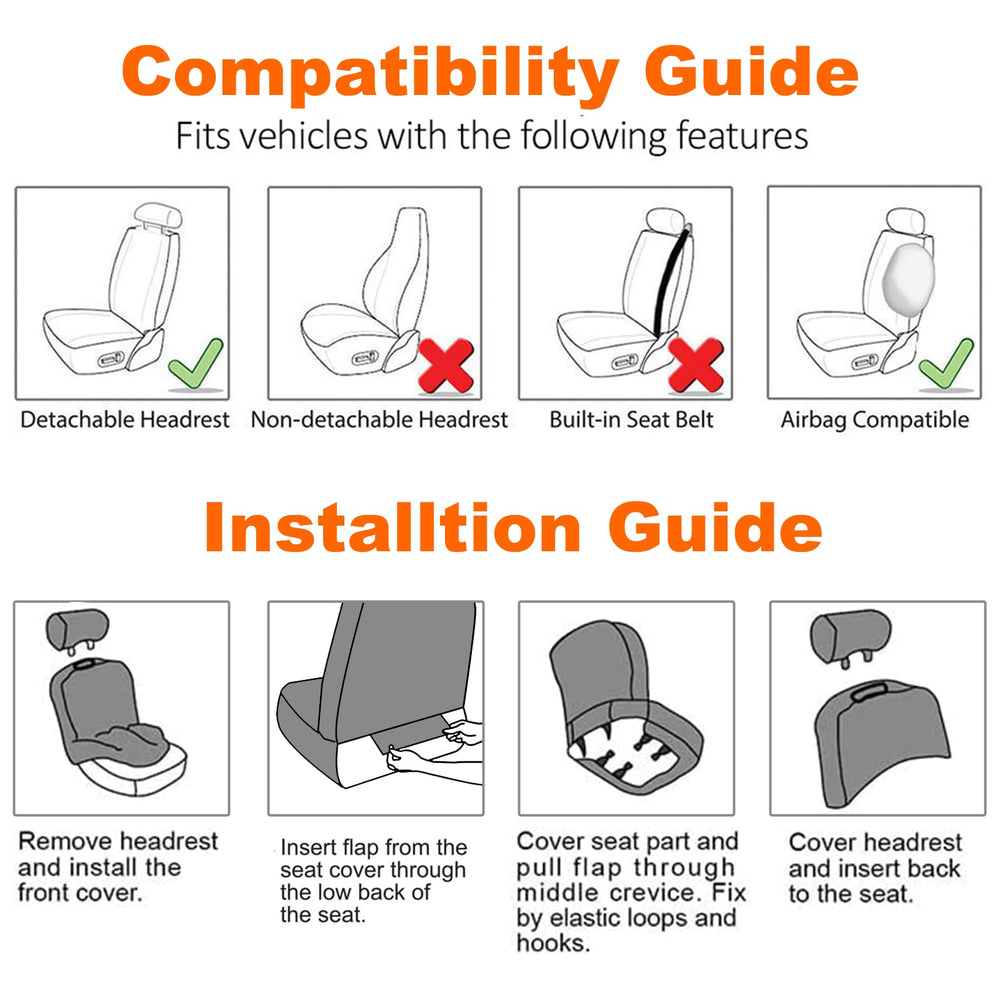 Compatibility Guide

Fits vehicles with the following features

Detachable Headrest

Non-detachable Headrest

Built-in Seat Belt

Airbag Compatible

Installtion Guide

Remove headrest and install the front cover.

Insert flap from the seat cover through the low back of the seat.

Cover seat part and pull flap through middle crevice. Fix by elastic loops and hooks.

Cover headrest and insert back to the seat.